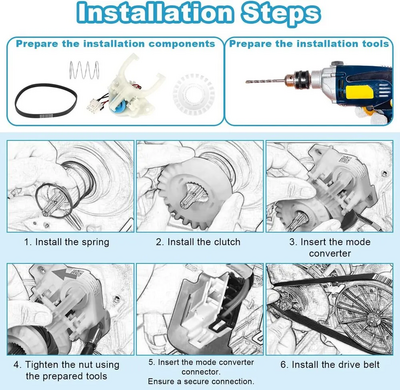 Installation Steps

Prepare the installation components

Prepare the installation tools

1. Install the spring

2. Install the clutch

3. Insert the mode converter

4. Tighten the nut using the prepared tools

5. Insert the mode converter connector.
Ensure a secure connection.

6. Install the drive belt