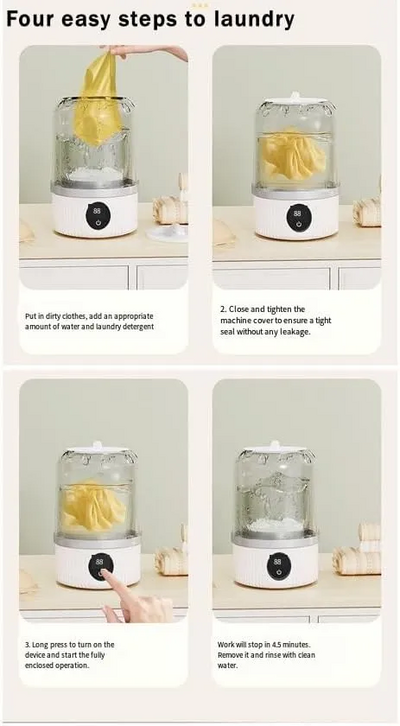 Four easy steps to laundry

88

Put in dirty clothes, add an appropriate amount of water and laundry detergent

88

2. Close and tighten the machine cover to ensure a tight seal without any leakage.

88

3. Long press to turn on the device and start the fully enclosed operation.

88

Work will stop in 4.5 minutes. Remove it and rinse with clean water.