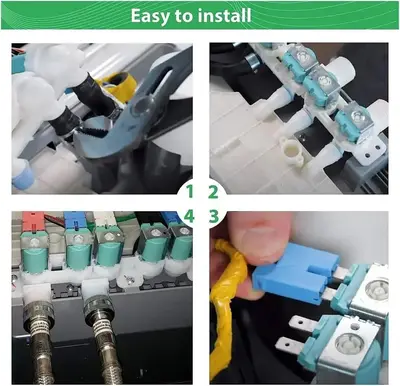 Easy to install

1 2

4 3