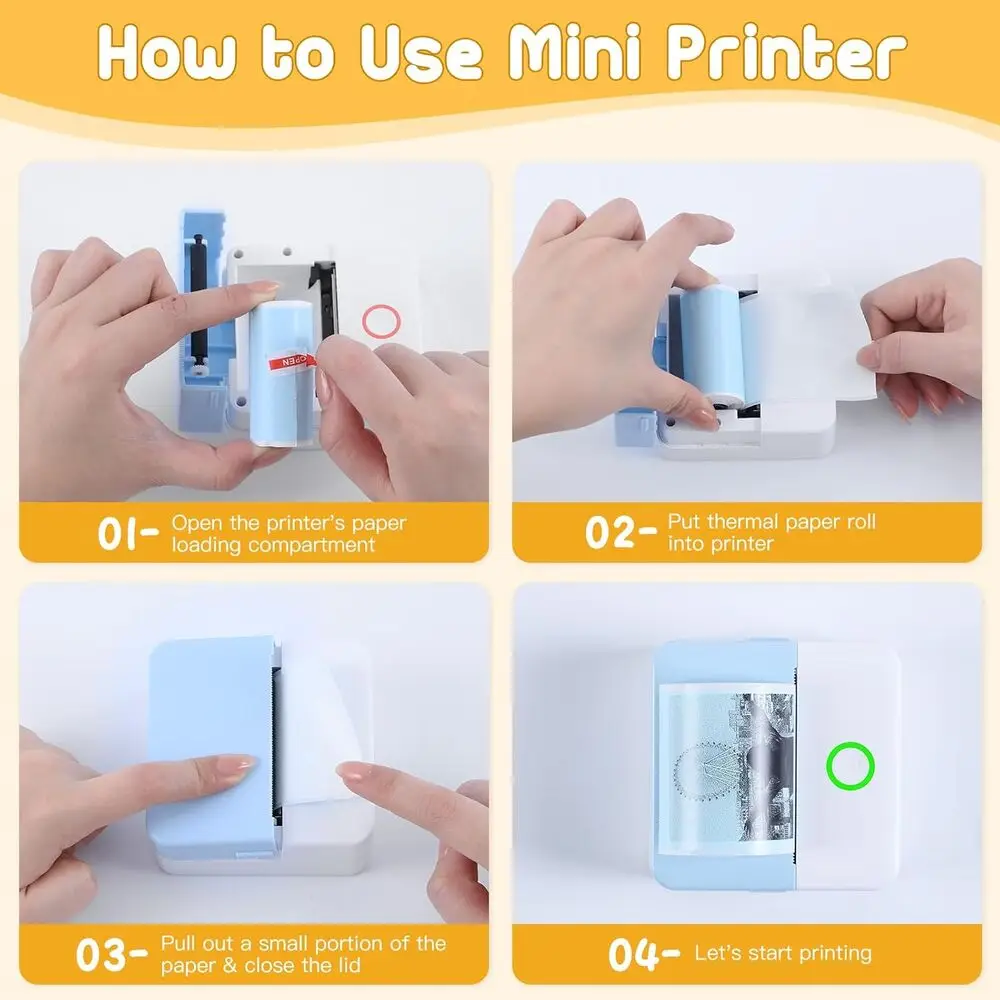 How to Use Mini Printer

OPEN

01- Open the printer's paper loading compartment

02- Put thermal paper roll into printer

03- Pull out a small portion of the paper & close the lid

04- Let's start printing