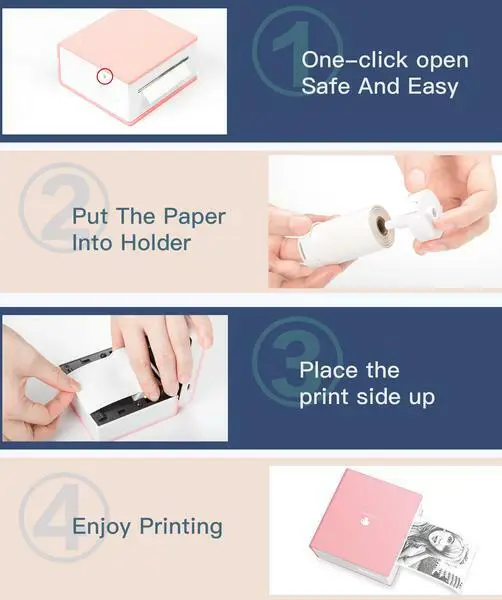 1
One-click open
Safe And Easy

2
Put The Paper
Into Holder

3
Place the
print side up

4
Enjoy Printing