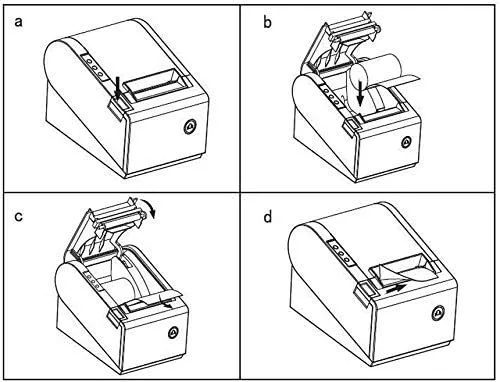 a

b

c

d