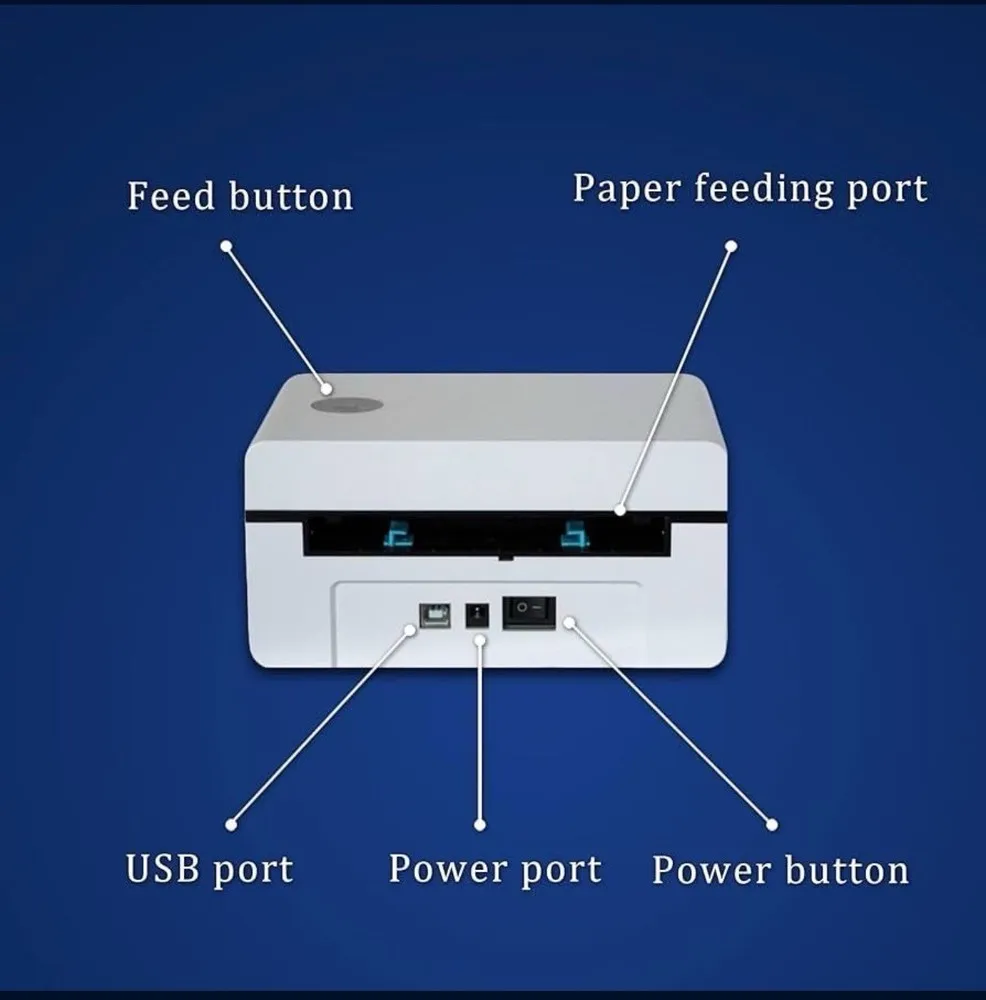 Feed button

Paper feeding port

USB port

Power port

Power button