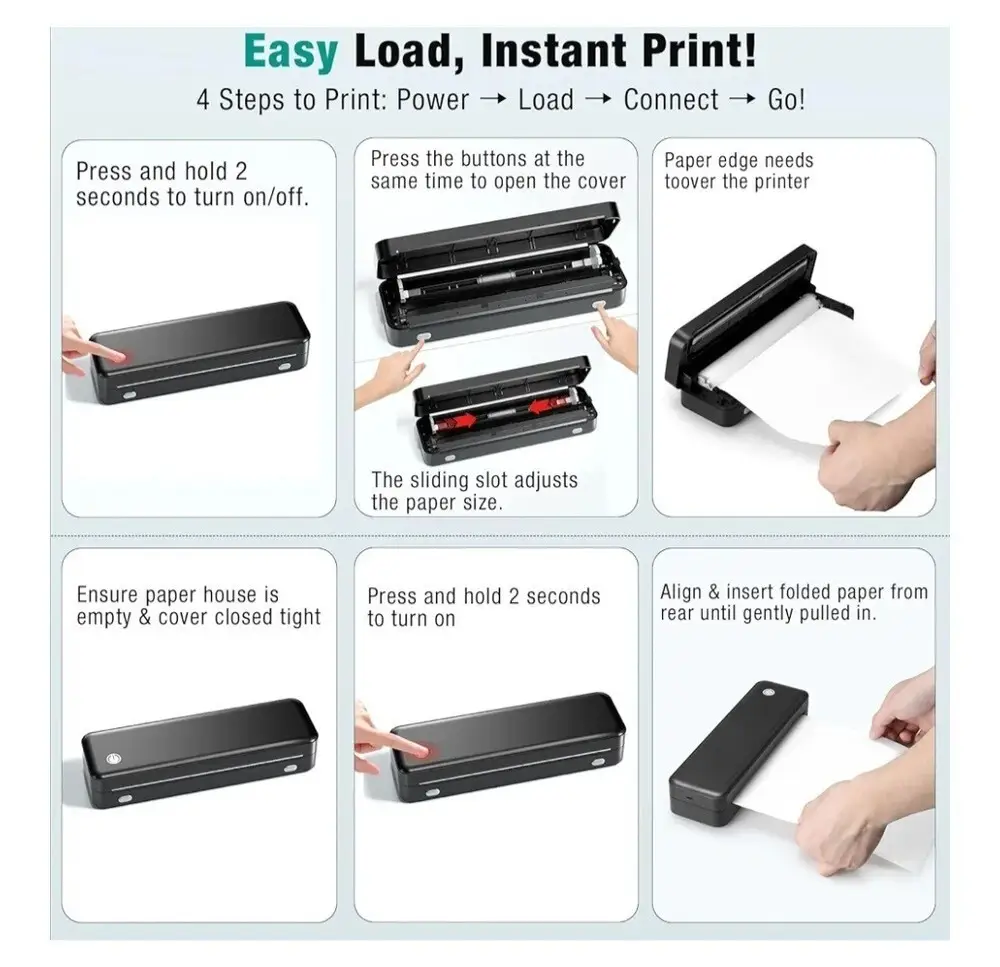 Easy Load, Instant Print!

4 Steps to Print: Power → Load → Connect → Go!

Press and hold 2 seconds to turn on/off.

Press the buttons at the same time to open the cover

The sliding slot adjusts the paper size.

Paper edge needs toover the printer

Ensure paper house is empty & cover closed tight

Press and hold 2 seconds to turn on

Align & insert folded paper from rear until gently pulled in.