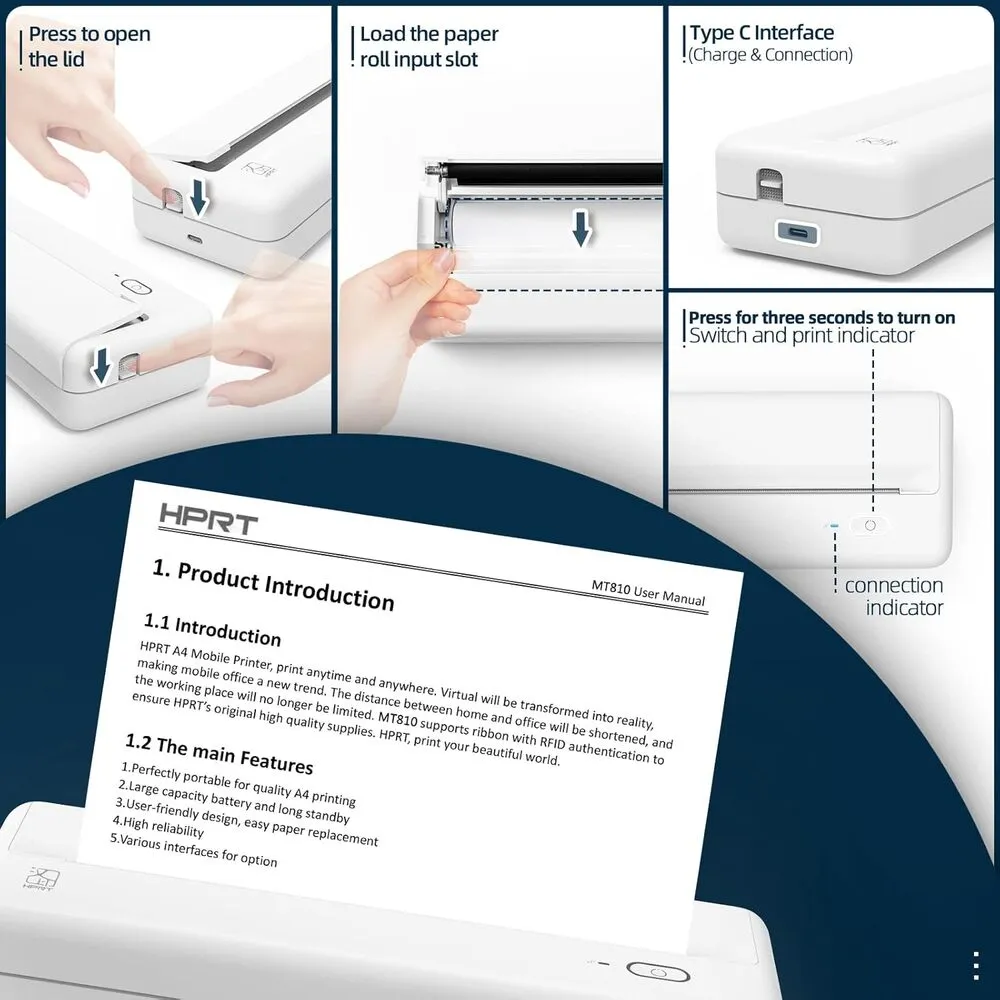 Press to open the lid

Load the paper roll input slot

Type C Interface
(Charge & Connection)

Press for three seconds to turn on
Switch and print indicator

connection indicator

HPRT

MT810 User Manual

1. Product Introduction

1.1 Introduction

HPRT A4 Mobile Printer, print anytime and anywhere. Virtual will be transformed into reality, making mobile office a new trend. The distance between home and office will be shortened, and the working place will no longer be limited. MT810 supports ribbon with RFID authentication to ensure HPRT's original high quality supplies. HPRT, print your beautiful world.

1.2 The main Features

1.Perfectly portable for quality A4 printing
2.Large capacity battery and long standby
3.User-friendly design, easy paper replacement
4.High reliability
5.Various interfaces for option

HPRT