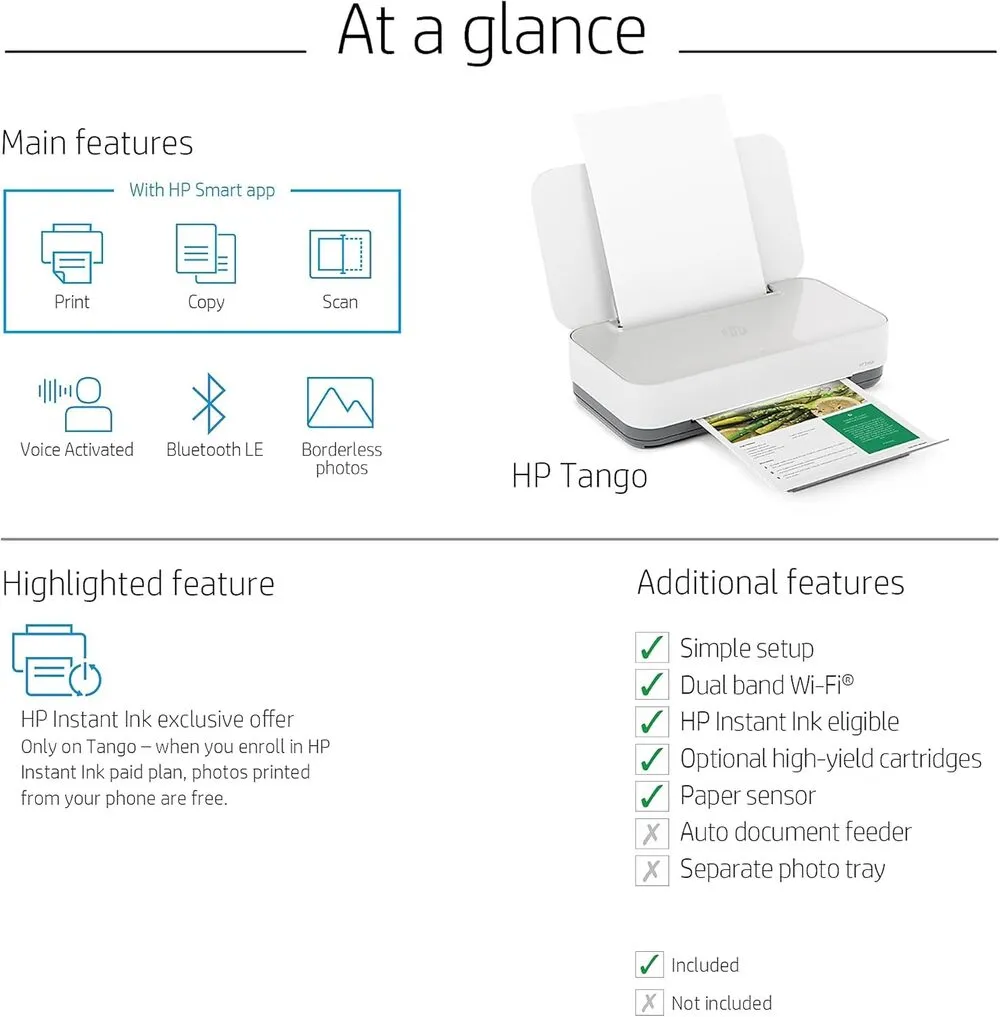 At a glance

Main features

With HP Smart app

Print

Copy

Scan

Voice Activated

Bluetooth LE

Borderless photos

HP Tango

Highlighted feature

HP Instant Ink exclusive offer
Only on Tango – when you enroll in HP Instant Ink paid plan, photos printed from your phone are free.

Additional features

✓ Simple setup
✓ Dual band Wi-Fi®
✓ HP Instant Ink eligible
✓ Optional high-yield cartridges
✓ Paper sensor
✗ Auto document feeder
✗ Separate photo tray

✓ Included
✗ Not included