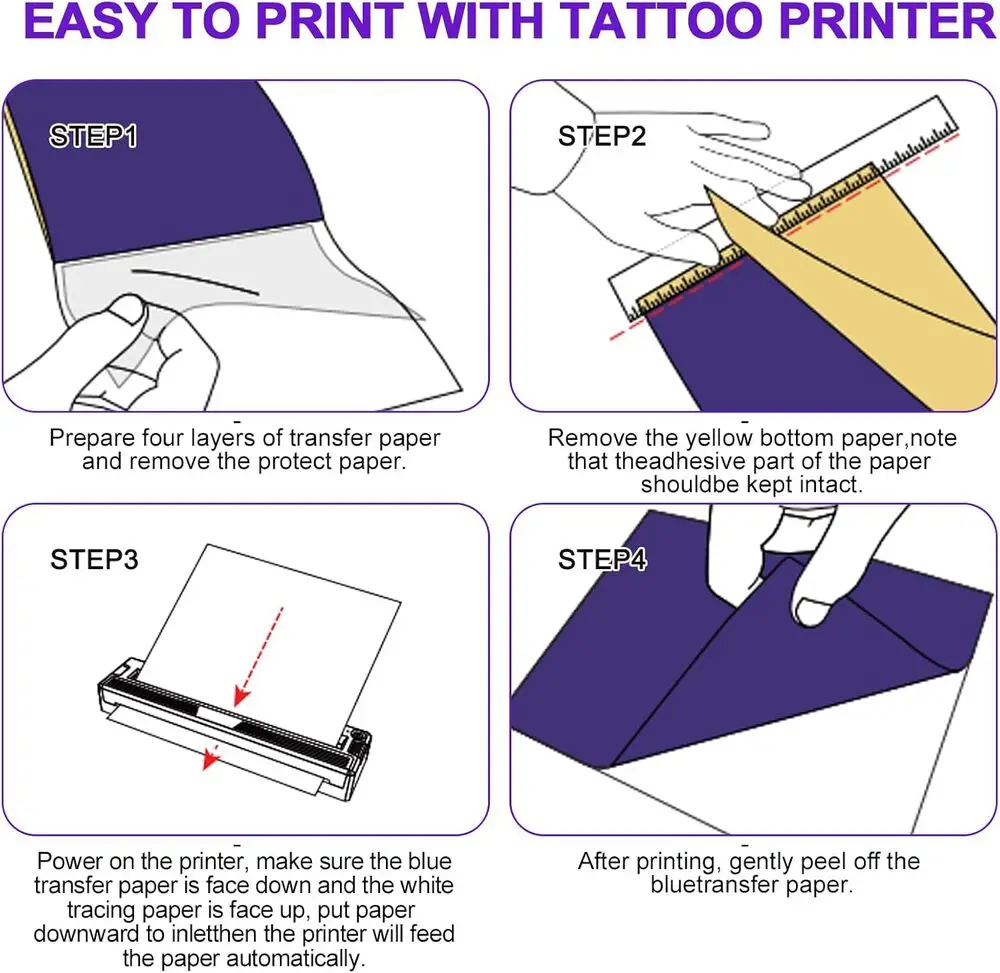 EASY TO PRINT WITH TATTOO PRINTER

STEP1

Prepare four layers of transfer paper and remove the protect paper.

STEP2

Remove the yellow bottom paper,note that theadhesive part of the paper shouldbe kept intact.

STEP3

Power on the printer, make sure the blue transfer paper is face down and the white tracing paper is face up, put paper downward to inletthen the printer will feed the paper automatically.

STEP4

After printing, gently peel off the bluetransfer paper.