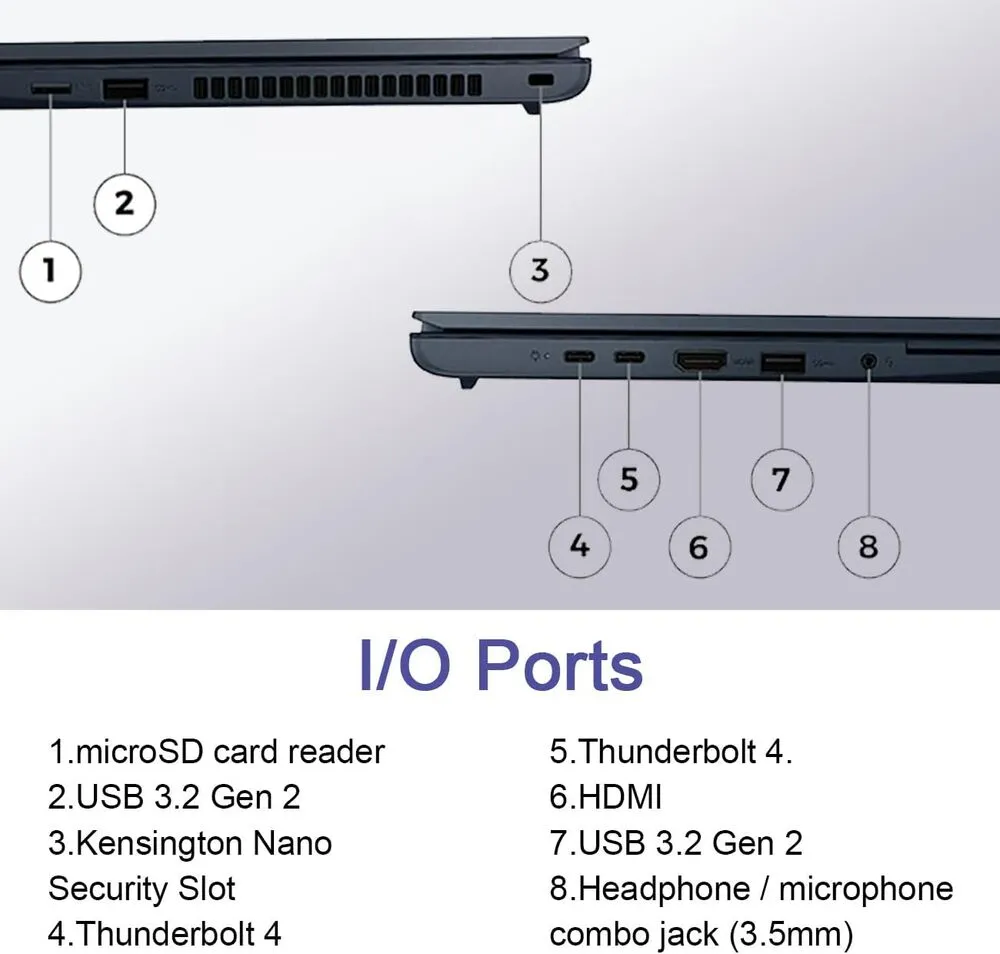 2

1

3

5

7

4

6

8

I/O Ports

1.microSD card reader
2.USB 3.2 Gen 2
3.Kensington Nano Security Slot
4.Thunderbolt 4

5.Thunderbolt 4.
6.HDMI
7.USB 3.2 Gen 2
8.Headphone / microphone combo jack (3.5mm)