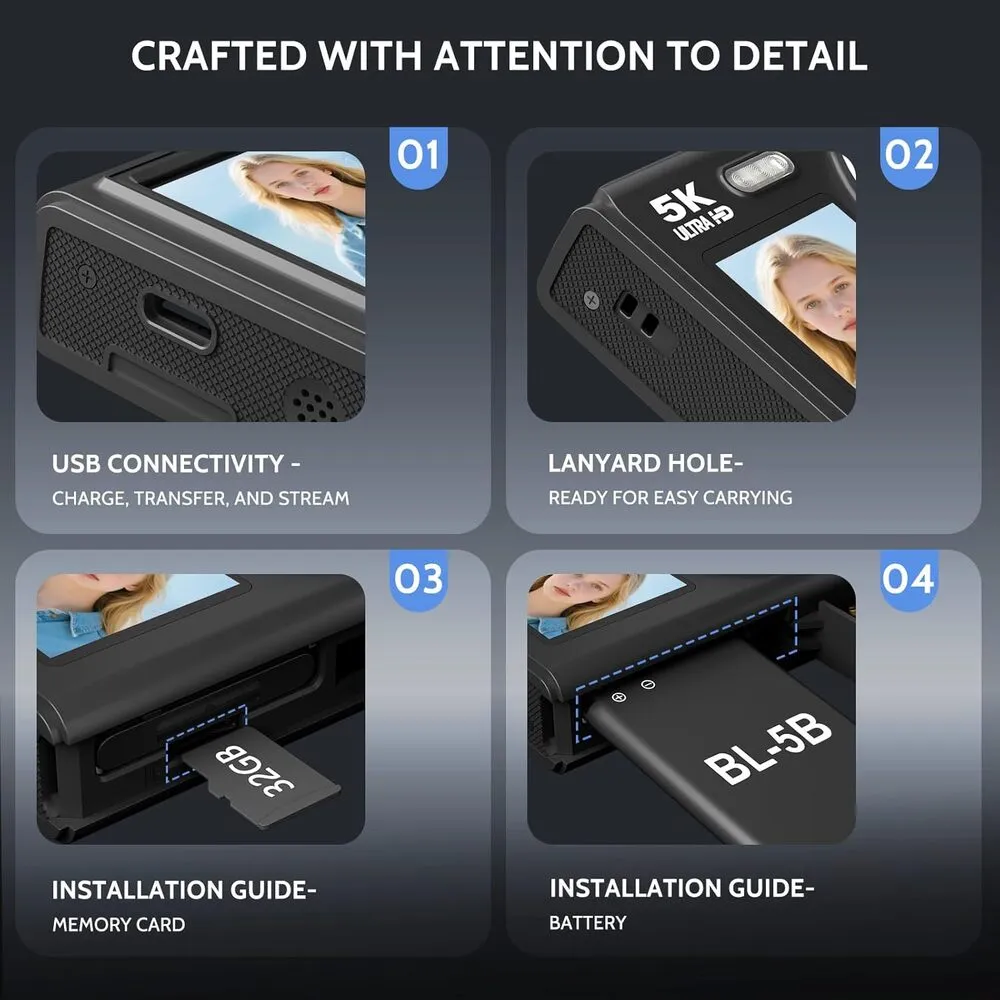 CRAFTED WITH ATTENTION TO DETAIL

01

USB CONNECTIVITY -
CHARGE, TRANSFER, AND STREAM

02

5K ULTRA HD

LANYARD HOLE-
READY FOR EASY CARRYING

03

32GB

INSTALLATION GUIDE-
MEMORY CARD

04

BL-5B

INSTALLATION GUIDE-
BATTERY