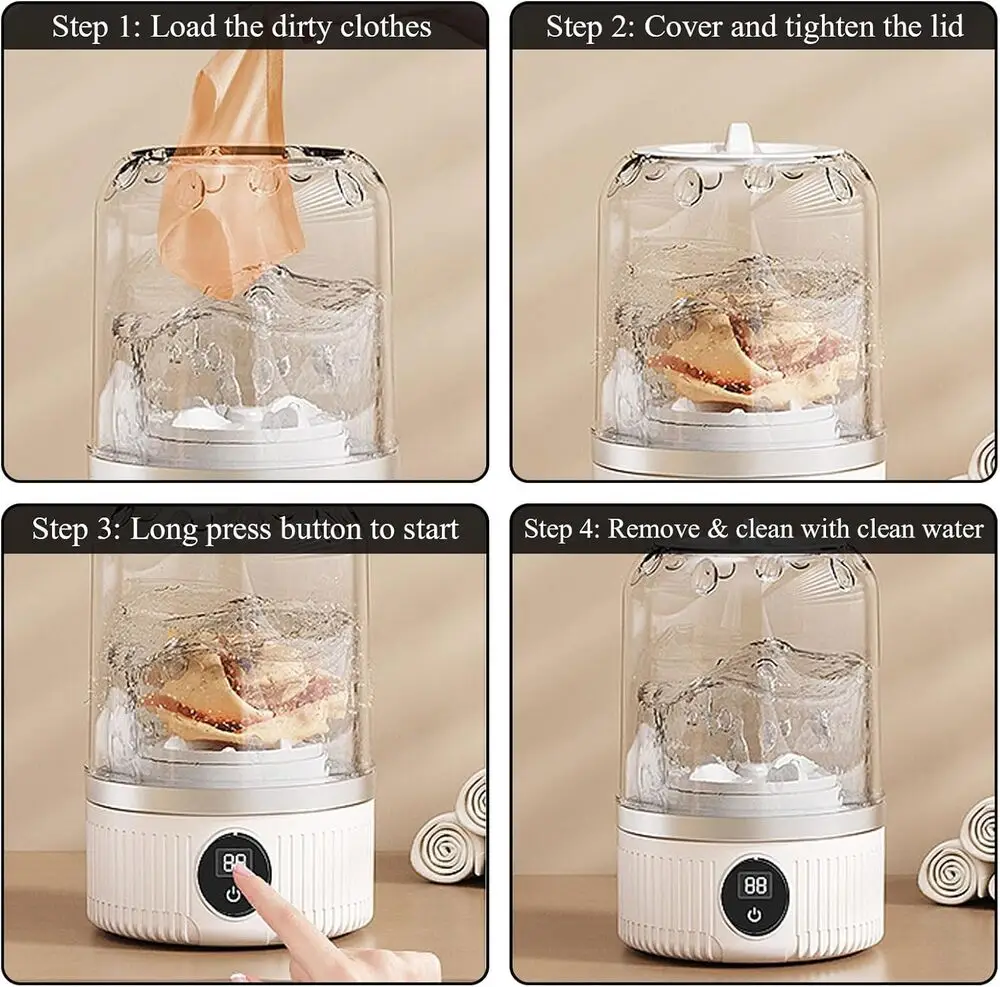 Step 1: Load the dirty clothes

Step 2: Cover and tighten the lid

Step 3: Long press button to start

88

Step 4: Remove & clean with clean water

88