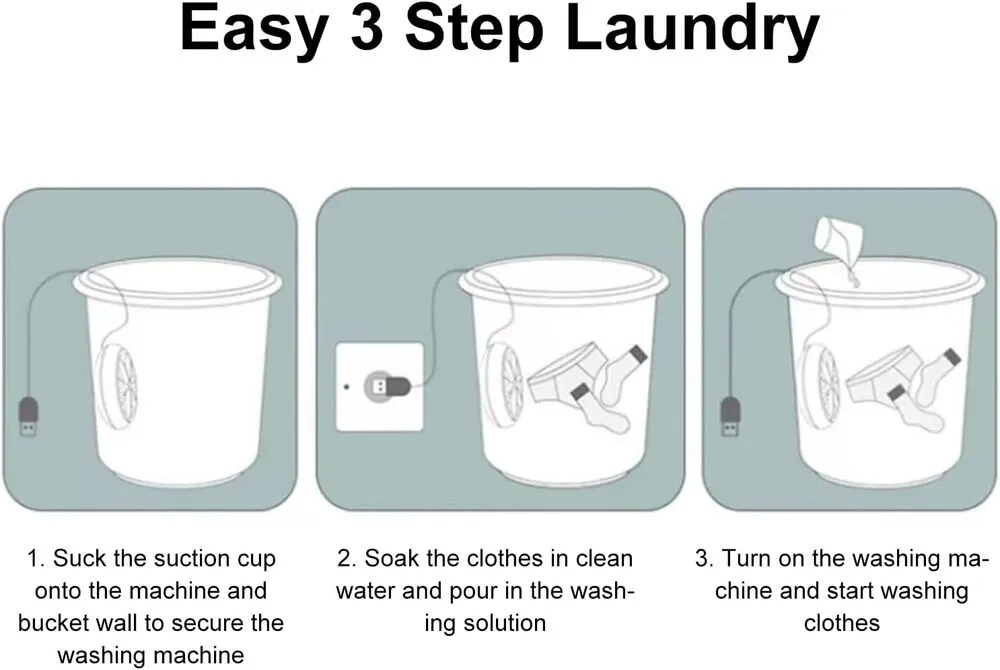 Easy 3 Step Laundry

1. Suck the suction cup onto the machine and bucket wall to secure the washing machine

2. Soak the clothes in clean water and pour in the washing solution

3. Turn on the washing machine and start washing clothes