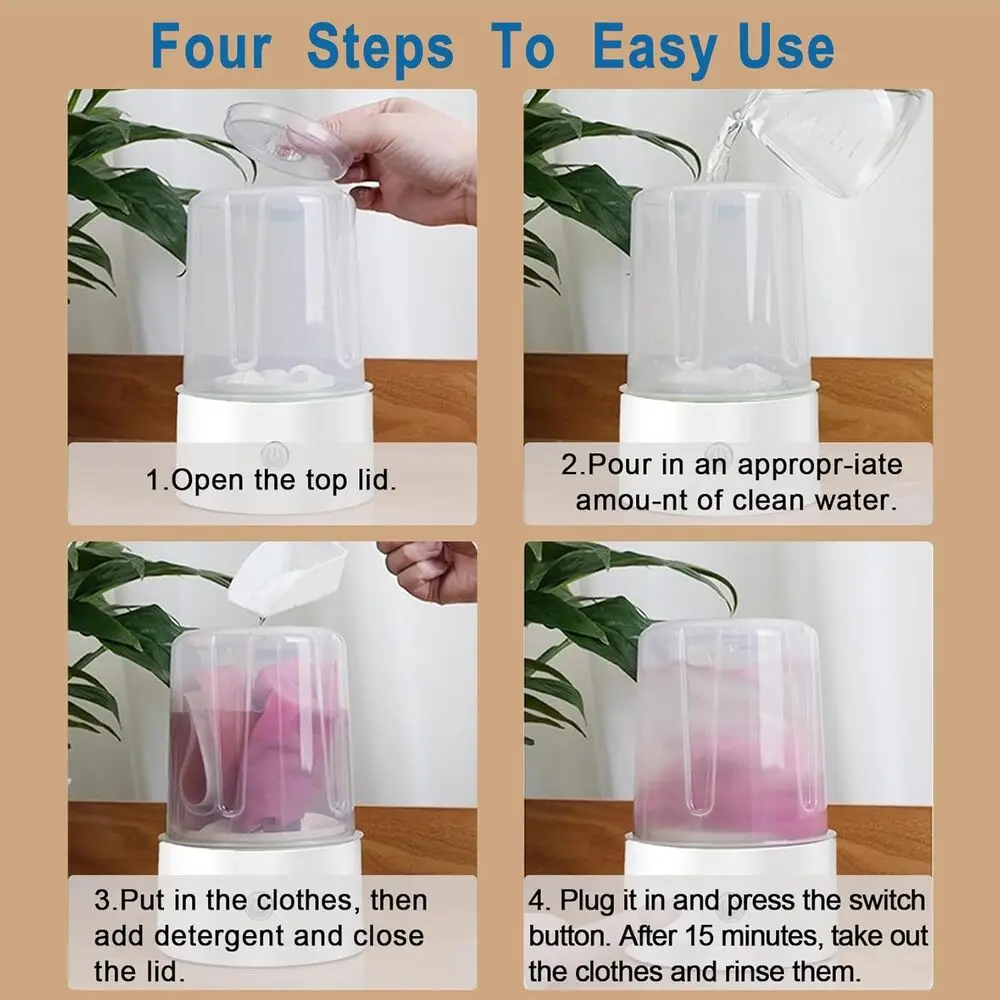 Four Steps To Easy Use

1.Open the top lid.

2.Pour in an appropr-iate amou-nt of clean water.

3.Put in the clothes, then add detergent and close the lid.

4. Plug it in and press the switch button. After 15 minutes, take out the clothes and rinse them.