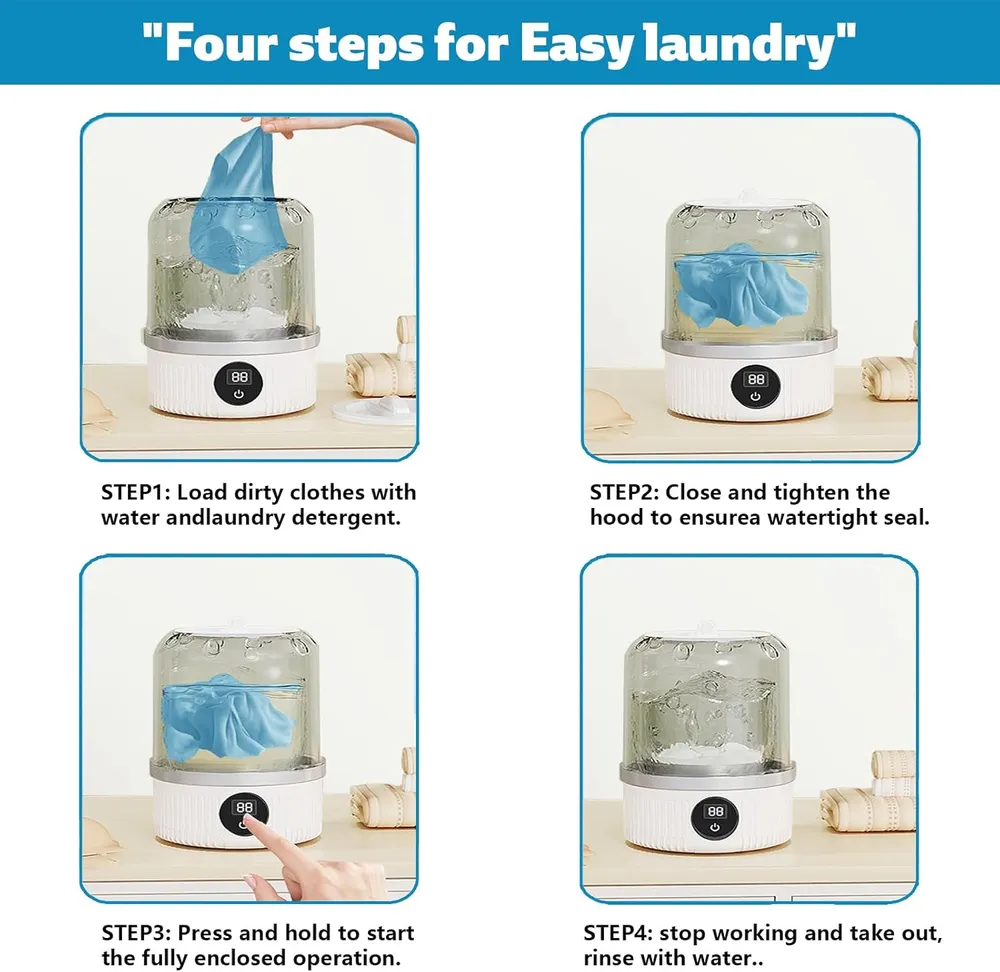 "Four steps for Easy laundry"

88

STEP1: Load dirty clothes with water andlaundry detergent.

88

STEP2: Close and tighten the hood to ensurea watertight seal.

88

STEP3: Press and hold to start the fully enclosed operation.

88

STEP4: stop working and take out, rinse with water..