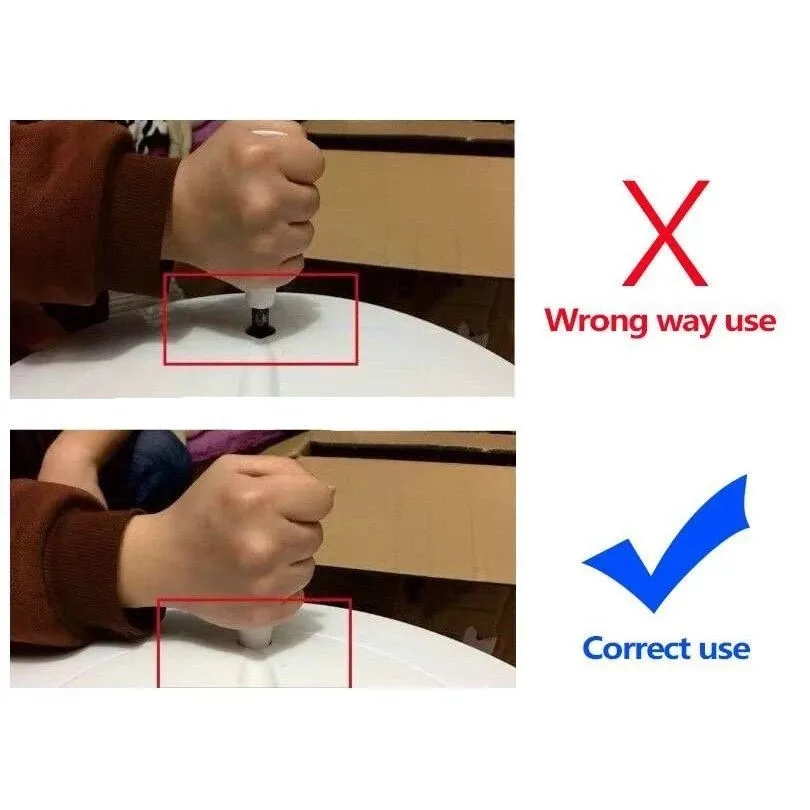 X
Wrong way use

Correct use