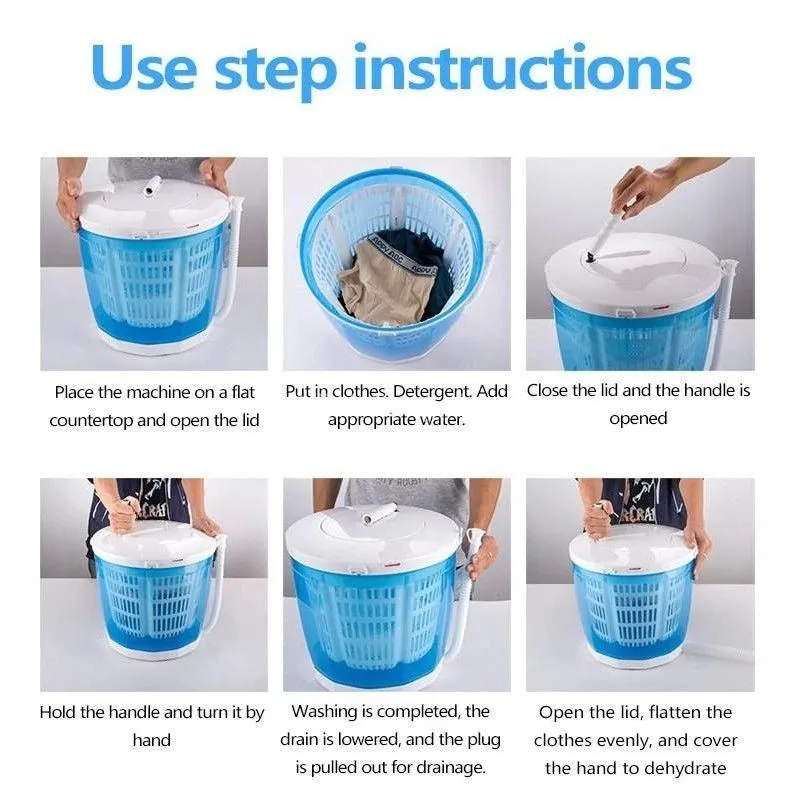 Use step instructions

Place the machine on a flat countertop and open the lid

Put in clothes. Detergent. Add appropriate water.

Close the lid and the handle is opened

Hold the handle and turn it by hand

Washing is completed, the drain is lowered, and the plug is pulled out for drainage.

Open the lid, flatten the clothes evenly, and cover the hand to dehydrate