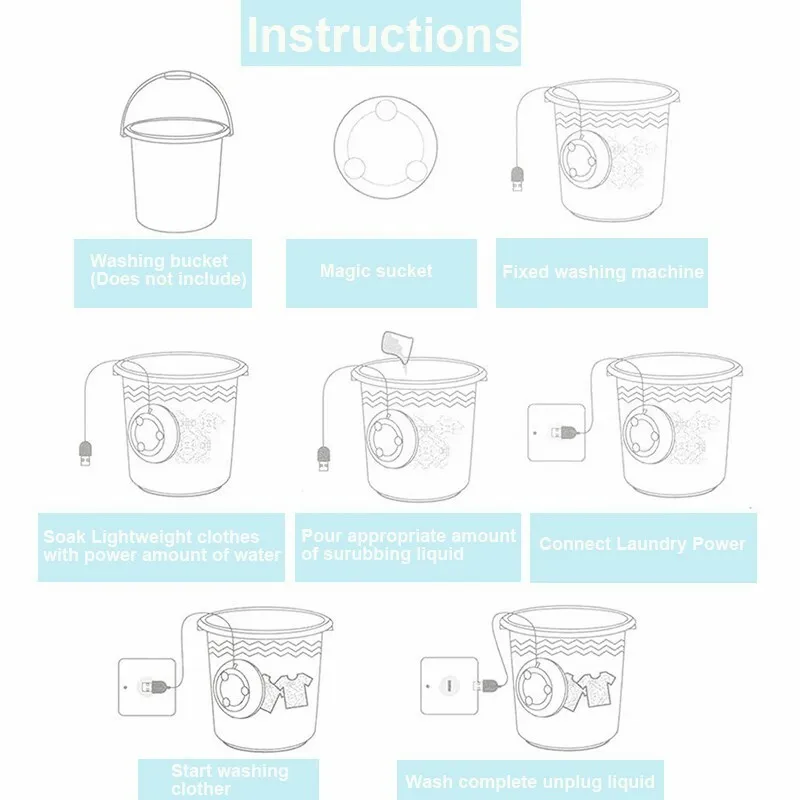 Instructions

Washing bucket (Does not include)

Magic sucket

Fixed washing machine

Soak Lightweight clothes with power amount of water

Pour appropriate amount of surubbing liquid

Connect Laundry Power

Start washing clother

Wash complete unplug liquid