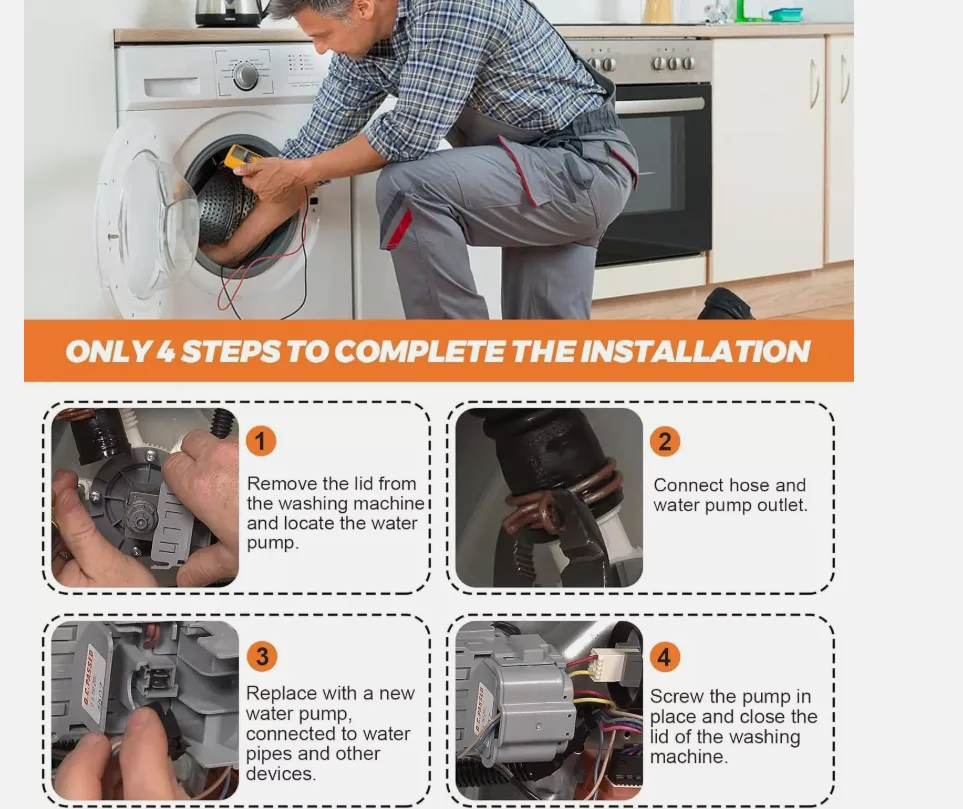 ONLY 4 STEPS TO COMPLETE THE INSTALLATION

1
Remove the lid from the washing machine and locate the water pump.

2
Connect hose and water pump outlet.

3
Replace with a new water pump, connected to water pipes and other devices.

4
Screw the pump in place and close the lid of the washing machine.