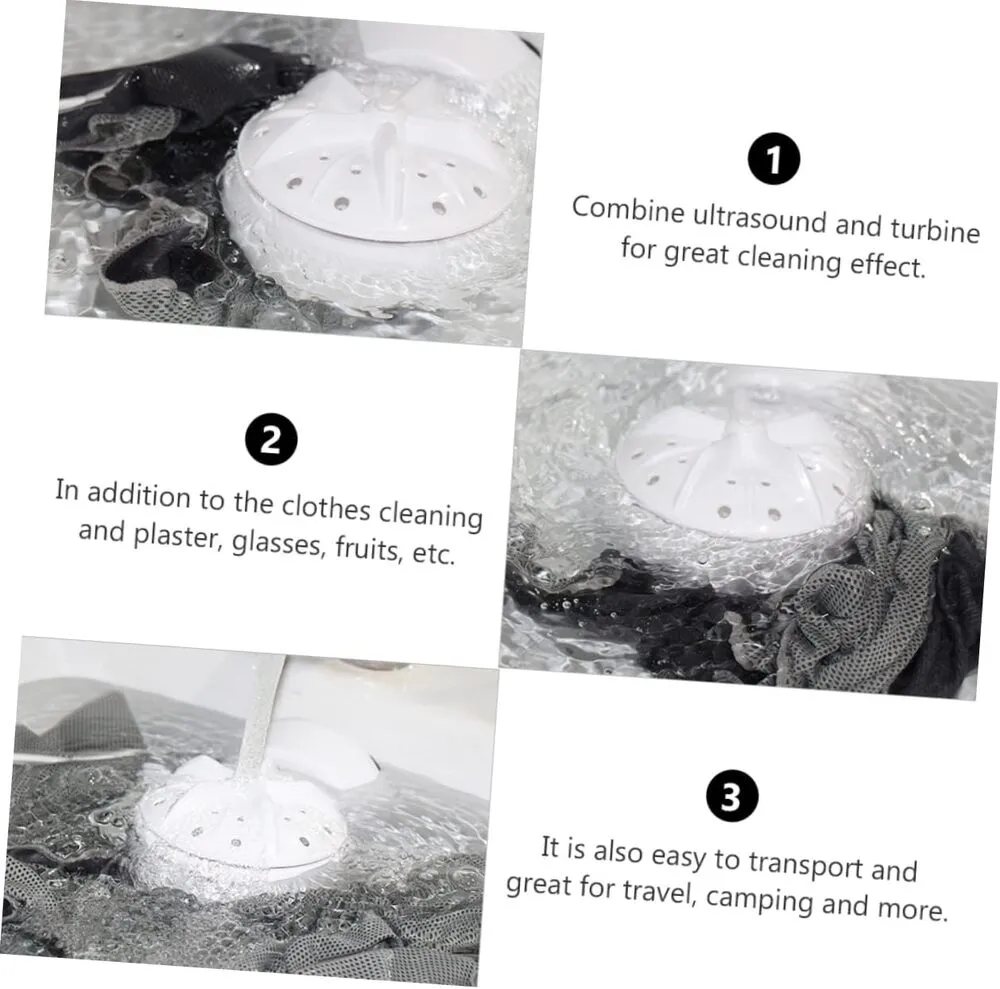 1
Combine ultrasound and turbine for great cleaning effect.

2
In addition to the clothes cleaning and plaster, glasses, fruits, etc.

3
It is also easy to transport and great for travel, camping and more.