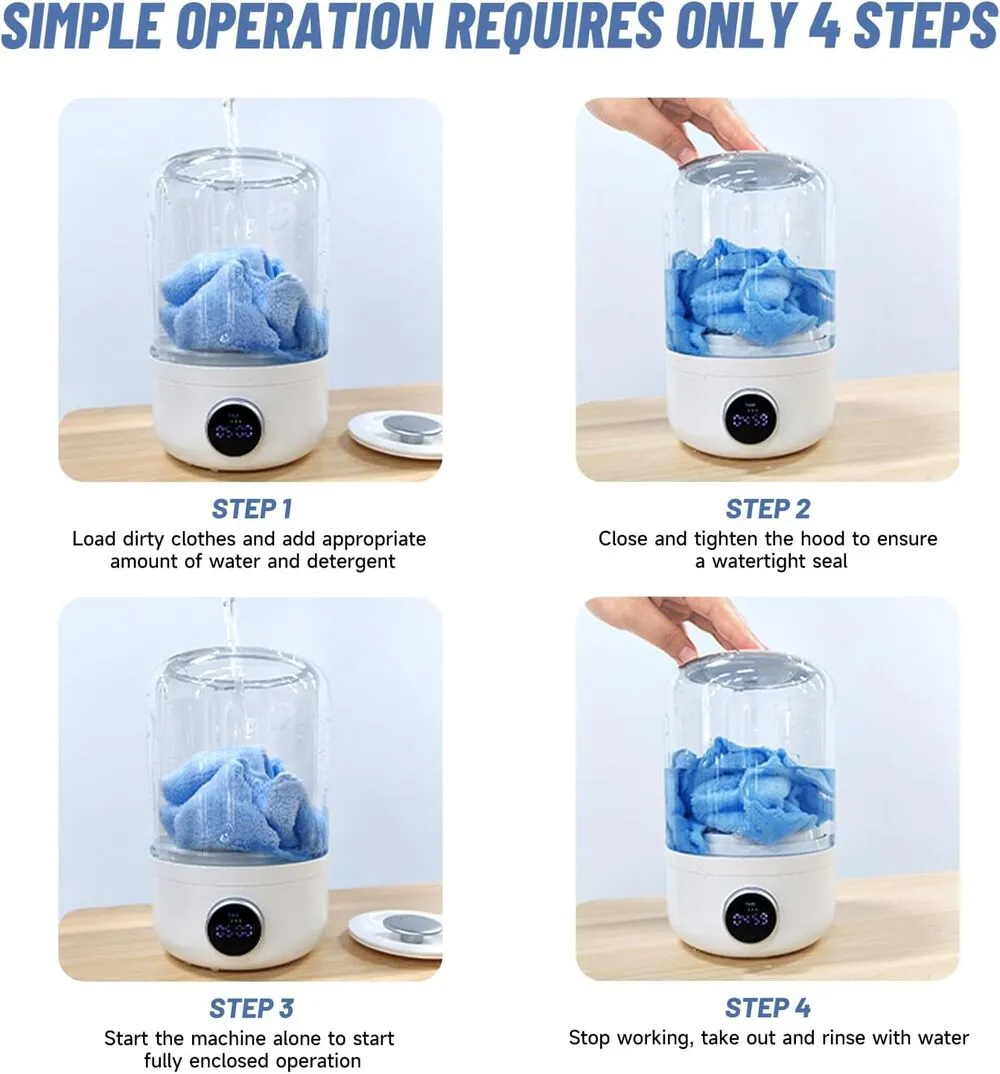 SIMPLE OPERATION REQUIRES ONLY 4 STEPS

STEP 1
Load dirty clothes and add appropriate amount of water and detergent

STEP 2
Close and tighten the hood to ensure a watertight seal

STEP 3
Start the machine alone to start fully enclosed operation

STEP 4
Stop working, take out and rinse with water