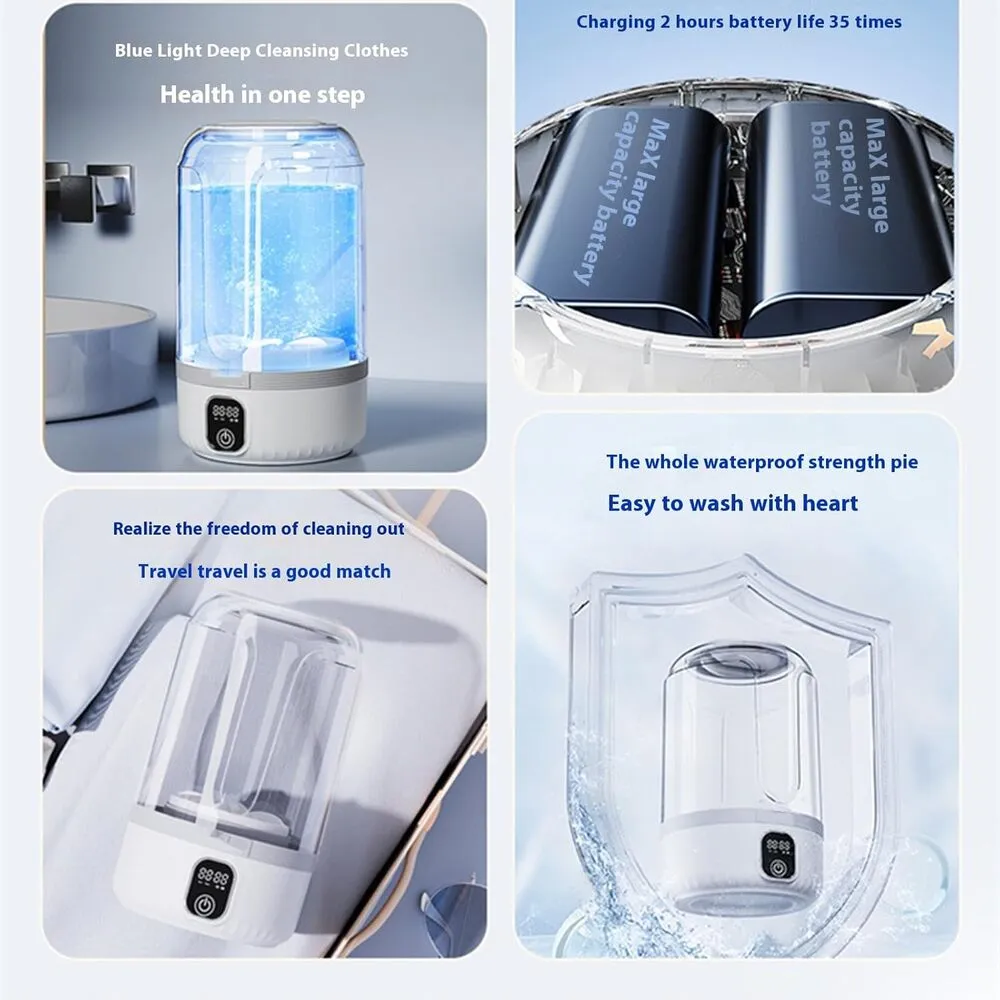 Blue Light Deep Cleansing Clothes

Health in one step

Charging 2 hours battery life 35 times

MaX large capacity battery

MaX large capacity battery

Realize the freedom of cleaning out

Travel travel is a good match

The whole waterproof strength pie

Easy to wash with heart