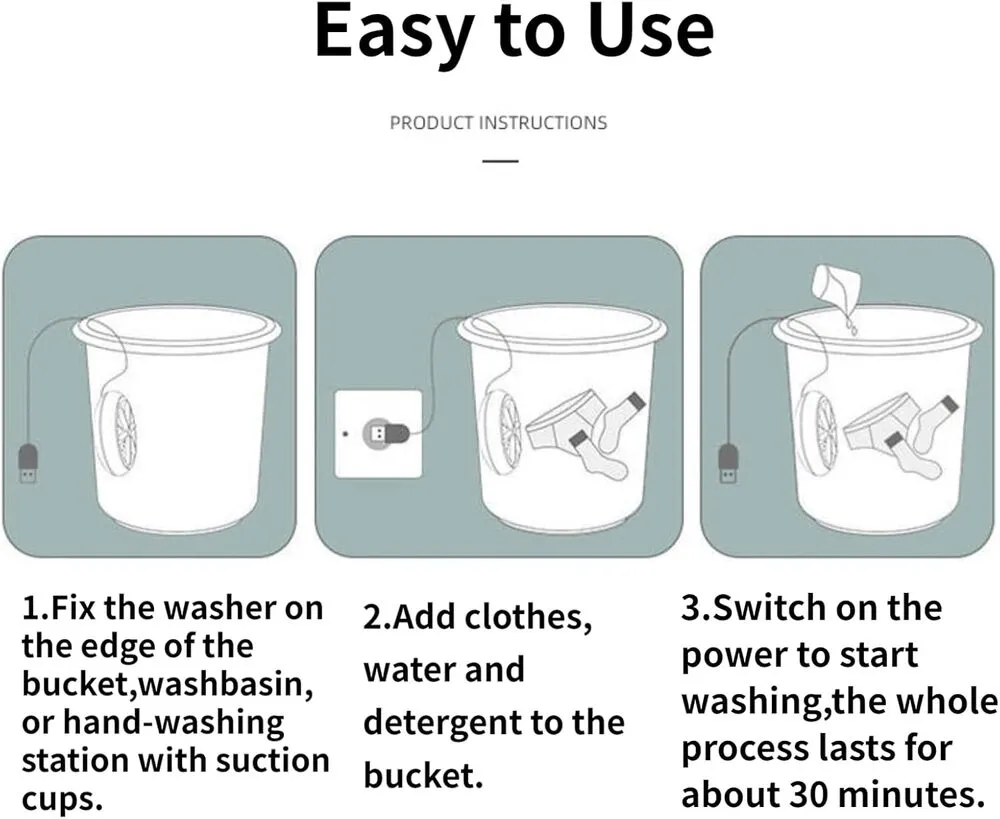 Easy to Use

PRODUCT INSTRUCTIONS

1.Fix the washer on the edge of the bucket,washbasin, or hand-washing station with suction cups.

2.Add clothes, water and detergent to the bucket.

3.Switch on the power to start washing,the whole process lasts for about 30 minutes.