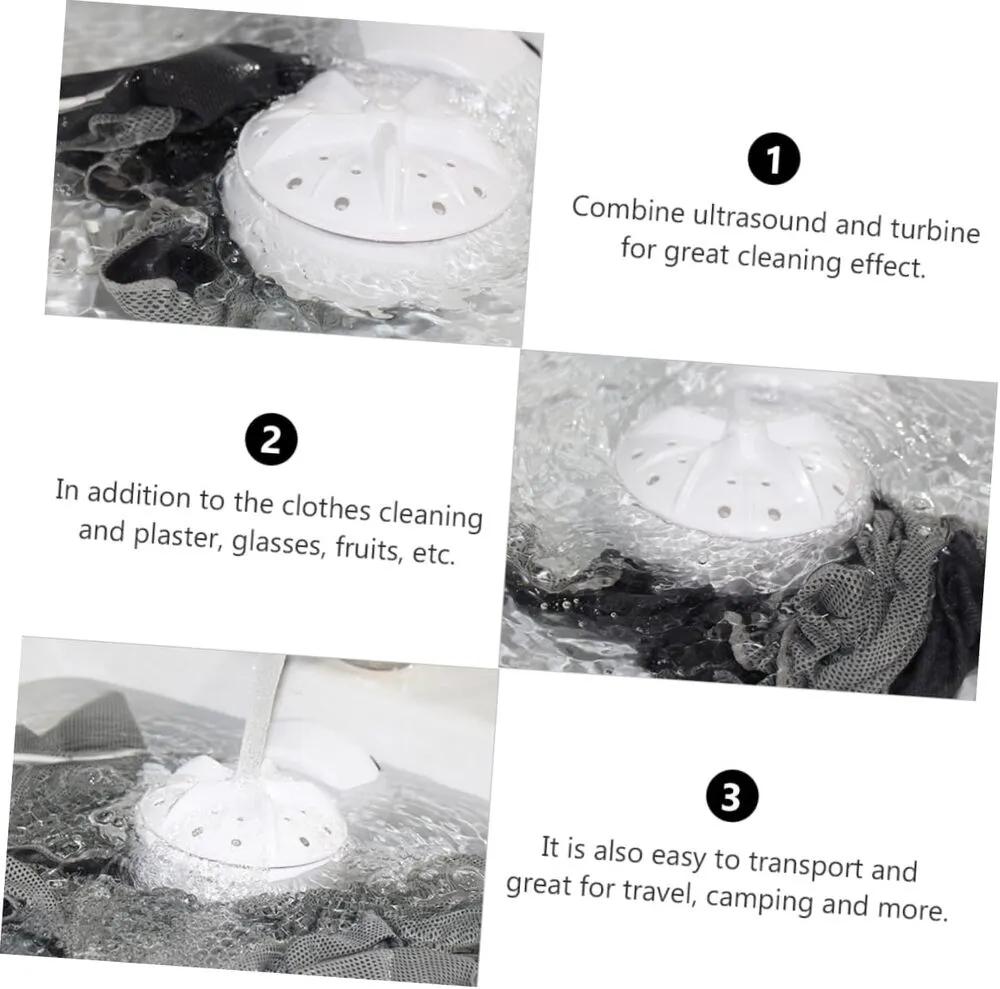 1

Combine ultrasound and turbine for great cleaning effect.

2

In addition to the clothes cleaning and plaster, glasses, fruits, etc.

3

It is also easy to transport and great for travel, camping and more.