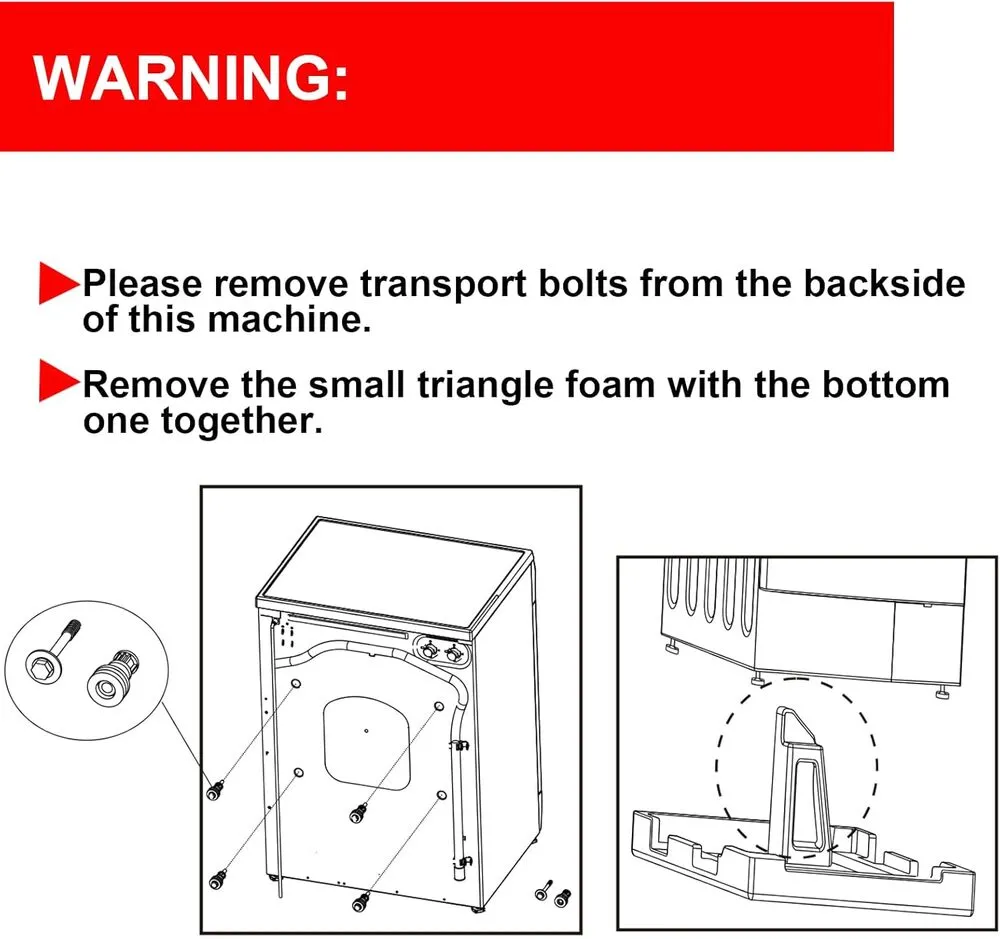 WARNING:

Please remove transport bolts from the backside of this machine.

Remove the small triangle foam with the bottom one together.