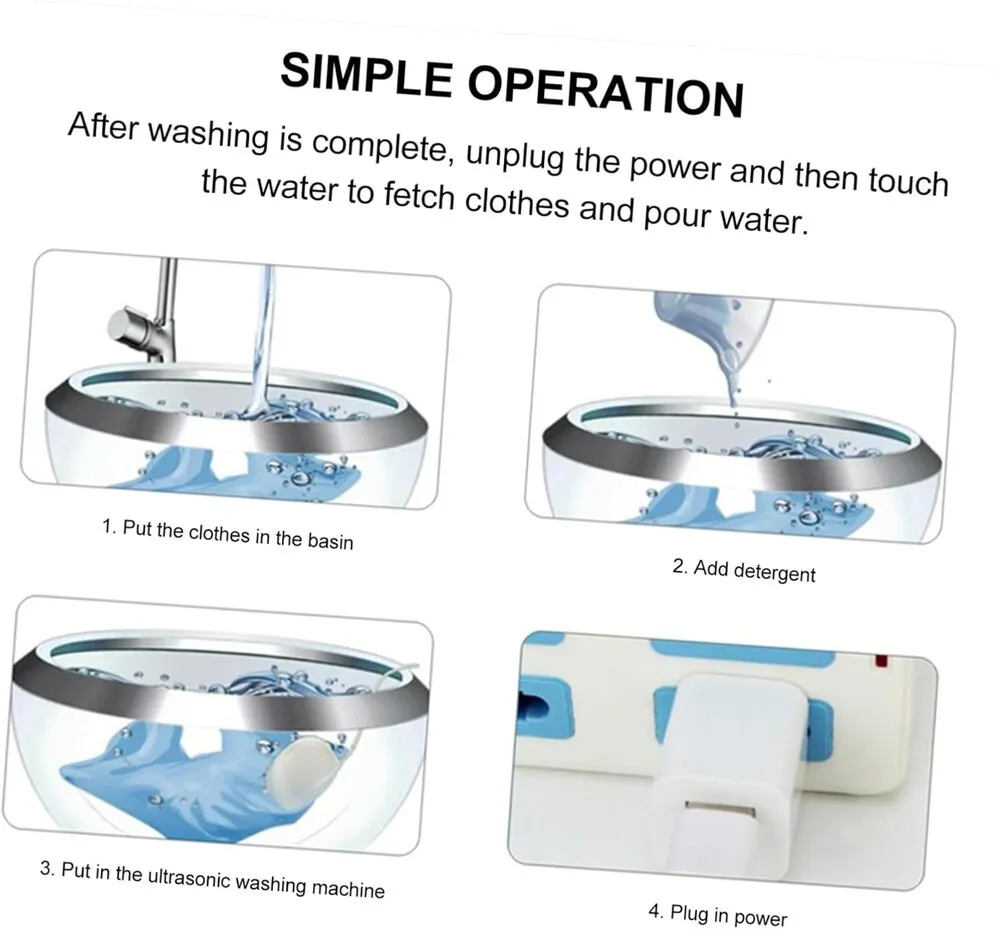 SIMPLE OPERATION

After washing is complete, unplug the power and then touch the water to fetch clothes and pour water.

1. Put the clothes in the basin

2. Add detergent

3. Put in the ultrasonic washing machine

4. Plug in power