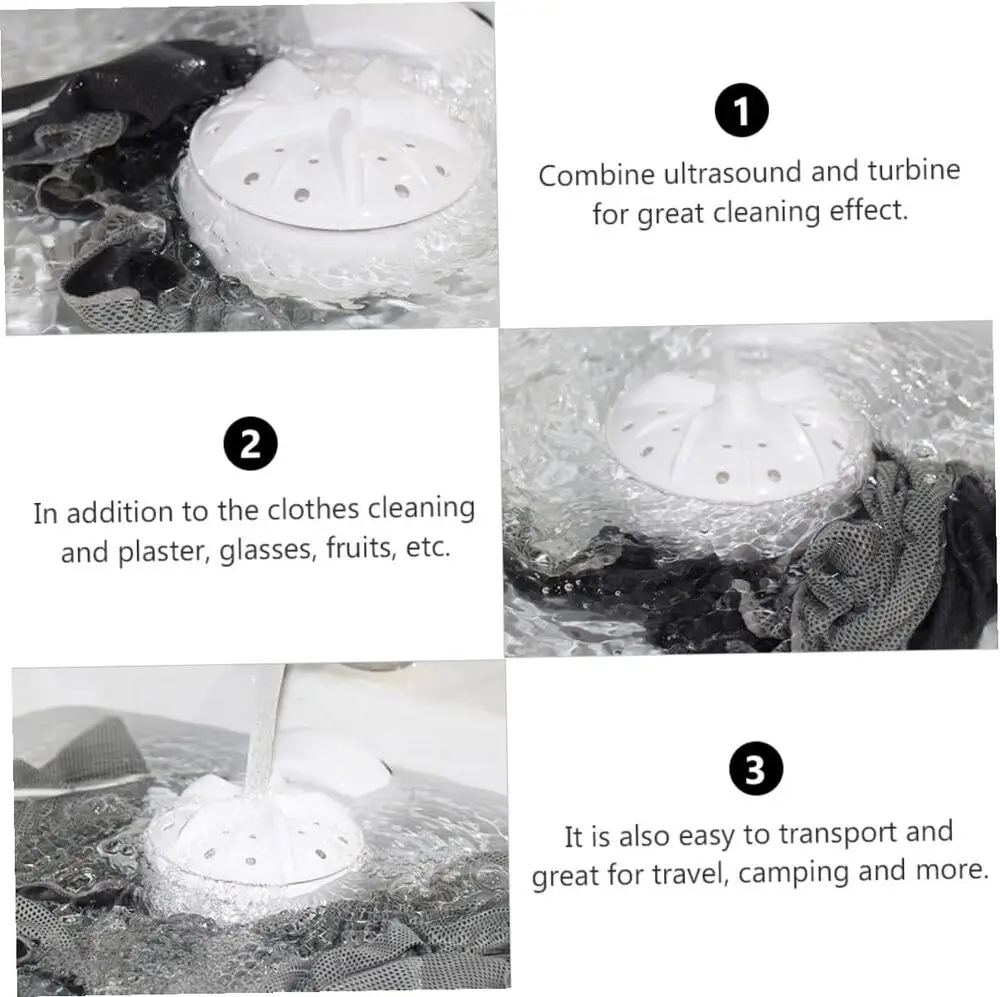 1
Combine ultrasound and turbine for great cleaning effect.

2
In addition to the clothes cleaning and plaster, glasses, fruits, etc.

3
It is also easy to transport and great for travel, camping and more.