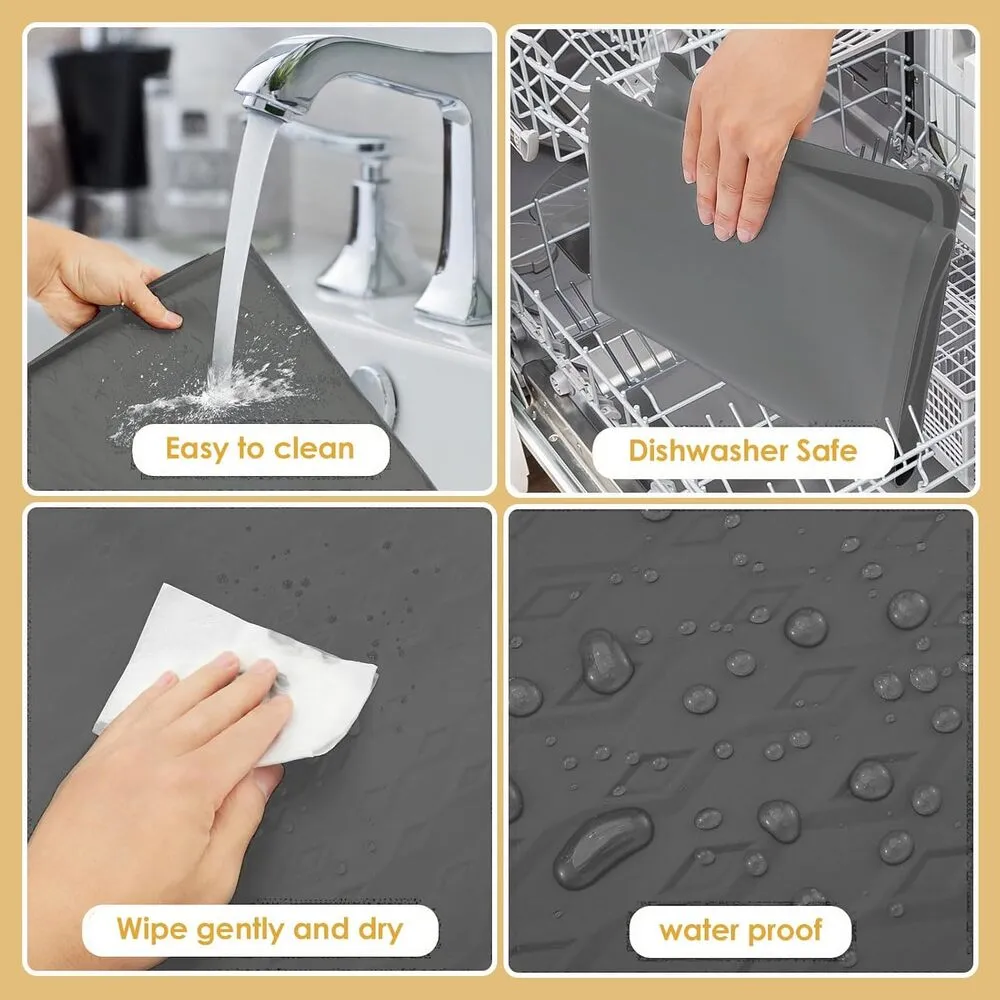 Easy to clean

Dishwasher Safe

Wipe gently and dry

water proof