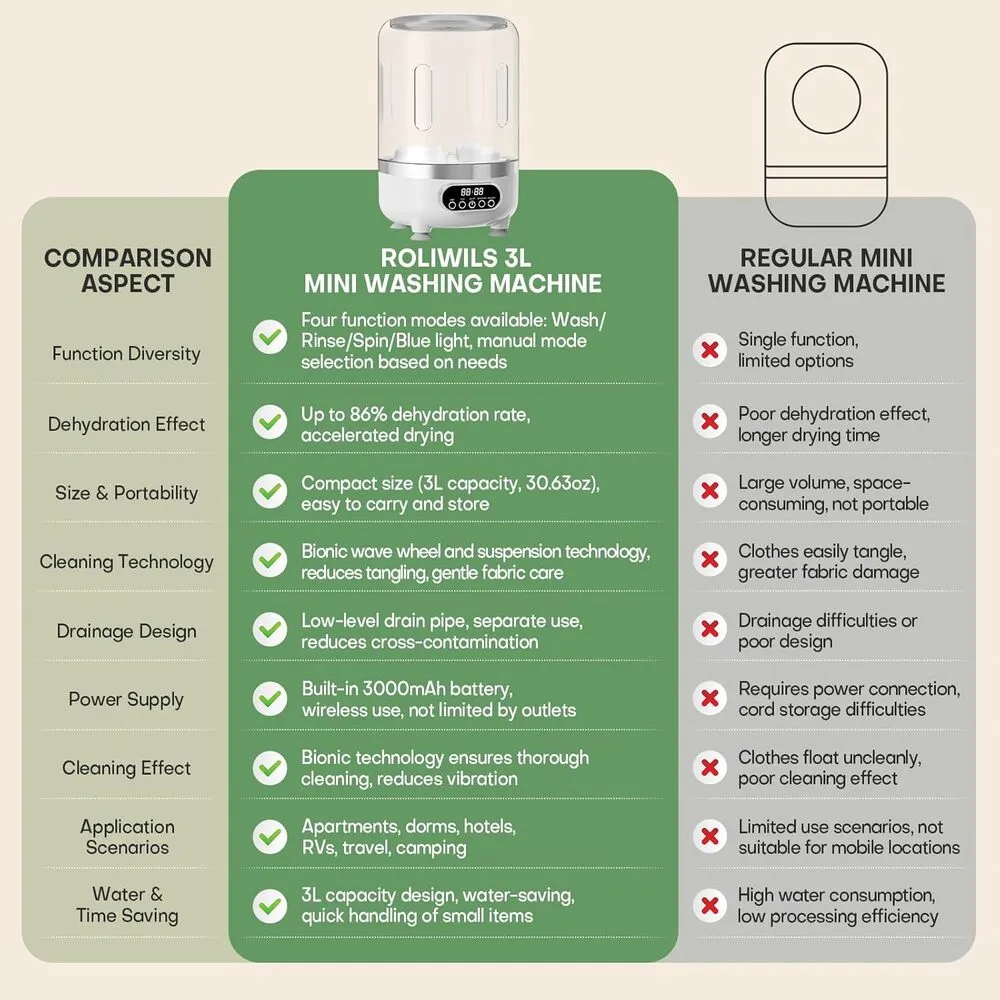 | COMPARISON ASPECT | ROLIWILS 3L MINI WASHING MACHINE | REGULAR MINI WASHING MACHINE |
|---|---|---|
| Function Diversity | Four function modes available: Wash/Rinse/Spin/Blue light, manual mode selection based on needs | Single function, limited options |
| Dehydration Effect | Up to 86% dehydration rate, accelerated drying | Poor dehydration effect, longer drying time |
| Size & Portability | Compact size (3L capacity, 30.63oz), easy to carry and store | Large volume, space-consuming, not portable |
| Cleaning Technology | Bionic wave wheel and suspension technology, reduces tangling, gentle fabric care | Clothes easily tangle, greater fabric damage |
| Drainage Design | Low-level drain pipe, separate use, reduces cross-contamination | Drainage difficulties or poor design |
| Power Supply | Built-in 3000mAh battery, wireless use, not limited by outlets | Requires power connection, cord storage difficulties |
| Cleaning Effect | Bionic technology ensures thorough cleaning, reduces vibration | Clothes float uncleanly, poor cleaning effect |
| Application Scenarios | Apartments, dorms, hotels, RVs, travel, camping | Limited use scenarios, not suitable for mobile locations |
| Water & Time Saving | 3L capacity design, water-saving, quick handling of small items | High water consumption, low processing efficiency |