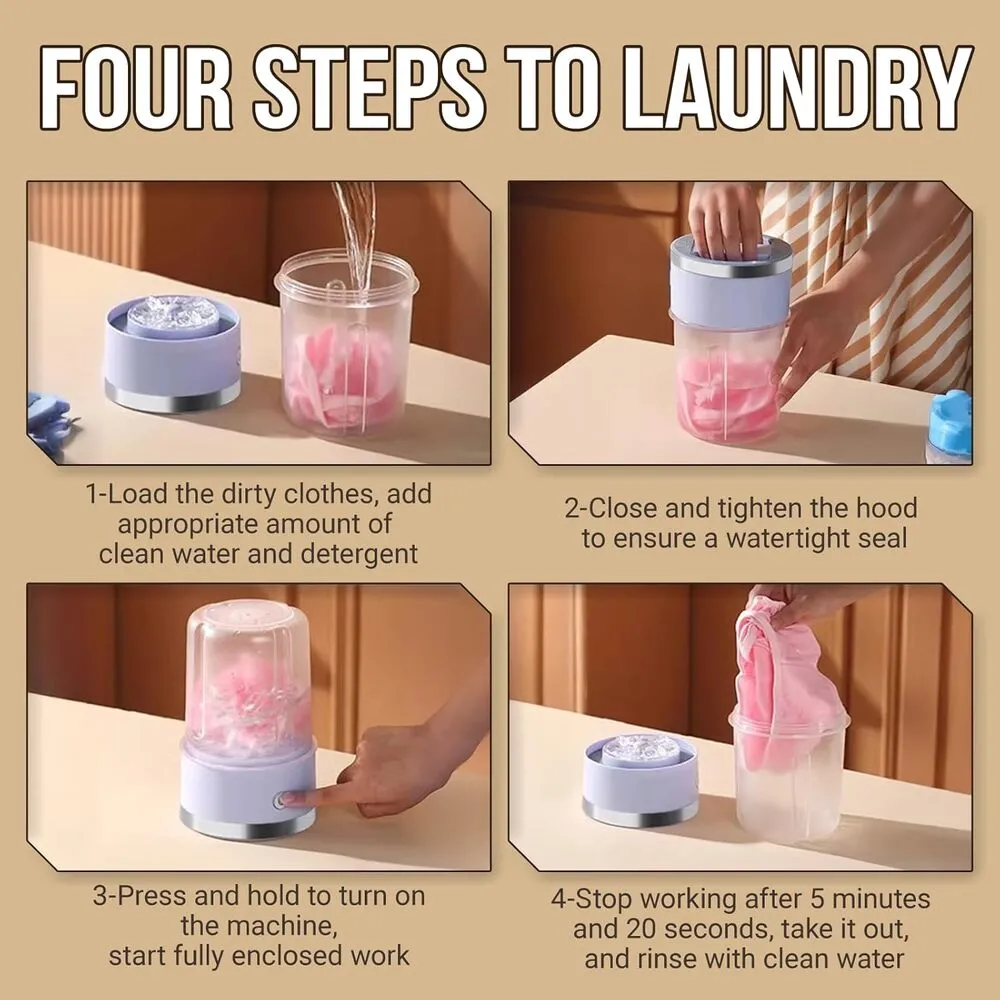 FOUR STEPS TO LAUNDRY

1-Load the dirty clothes, add appropriate amount of clean water and detergent

2-Close and tighten the hood to ensure a watertight seal

3-Press and hold to turn on the machine, start fully enclosed work

4-Stop working after 5 minutes and 20 seconds, take it out, and rinse with clean water