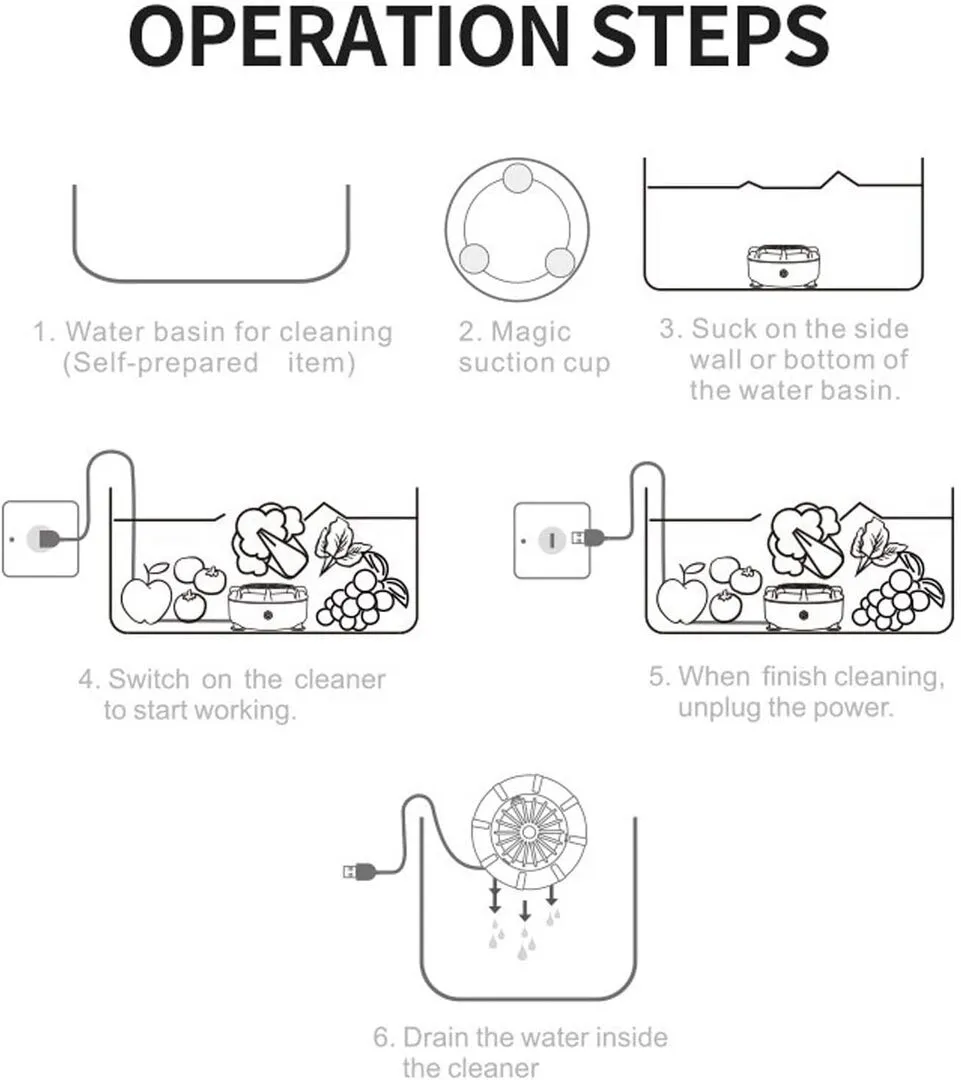 OPERATION STEPS

1. Water basin for cleaning (Self-prepared item)

2. Magic suction cup

3. Suck on the side wall or bottom of the water basin.

4. Switch on the cleaner to start working.

5. When finish cleaning, unplug the power.

6. Drain the water inside the cleaner