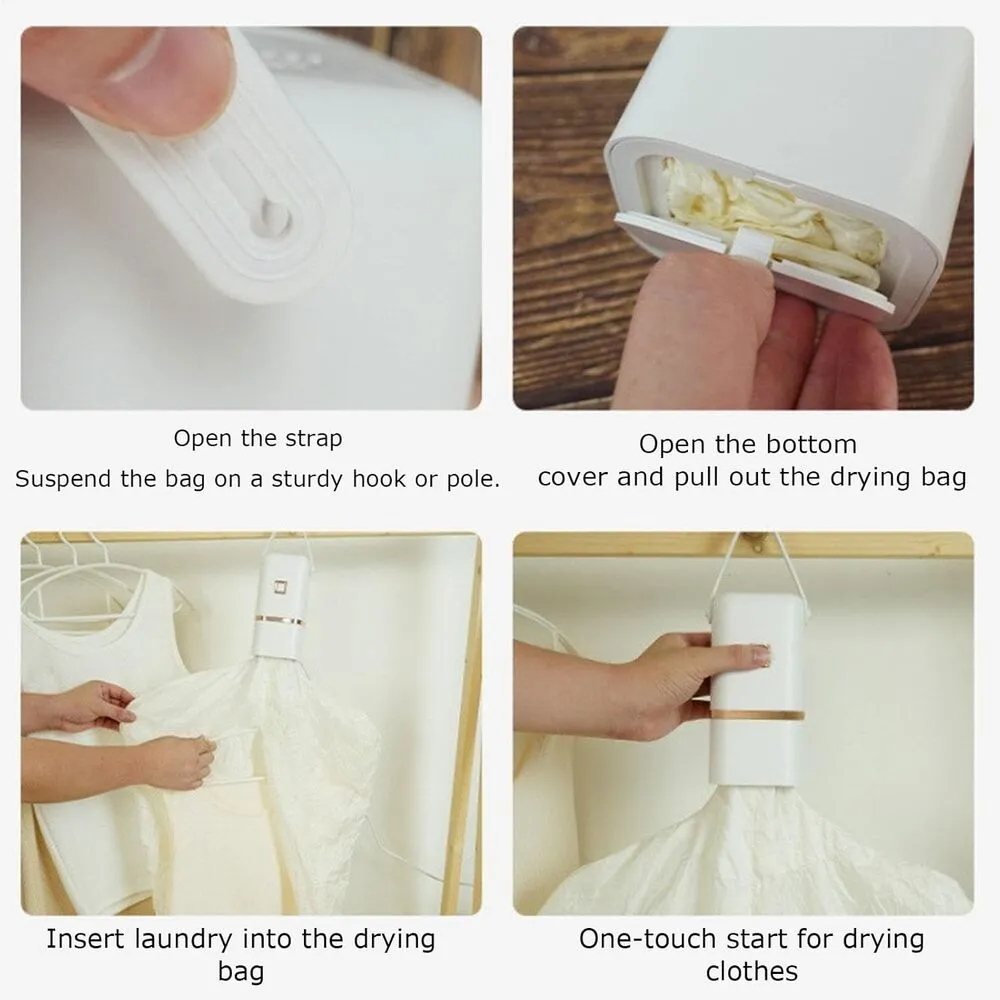 Open the strap
Suspend the bag on a sturdy hook or pole.

Open the bottom cover and pull out the drying bag

Insert laundry into the drying bag

One-touch start for drying clothes