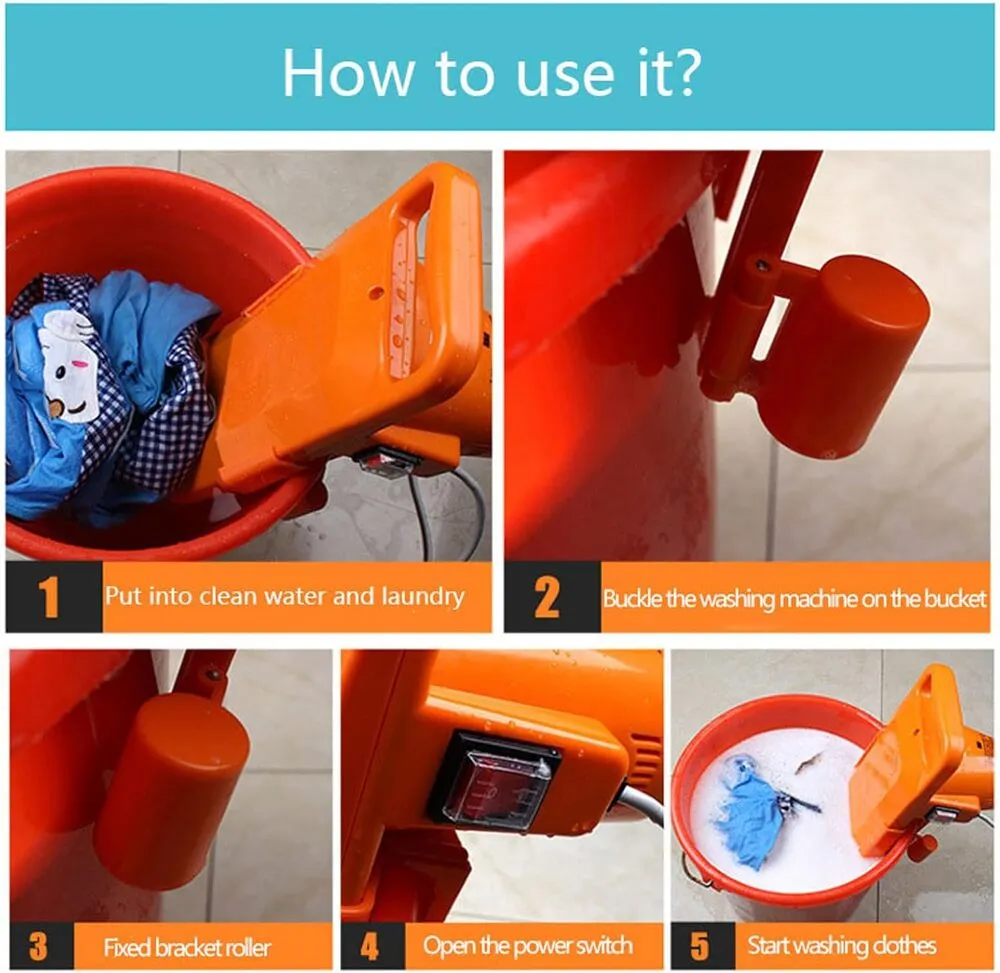 How to use it?

1 Put into clean water and laundry

2 Buckle the washing machine on the bucket

3 Fixed bracket roller

4 Open the power switch

5 Start washing clothes