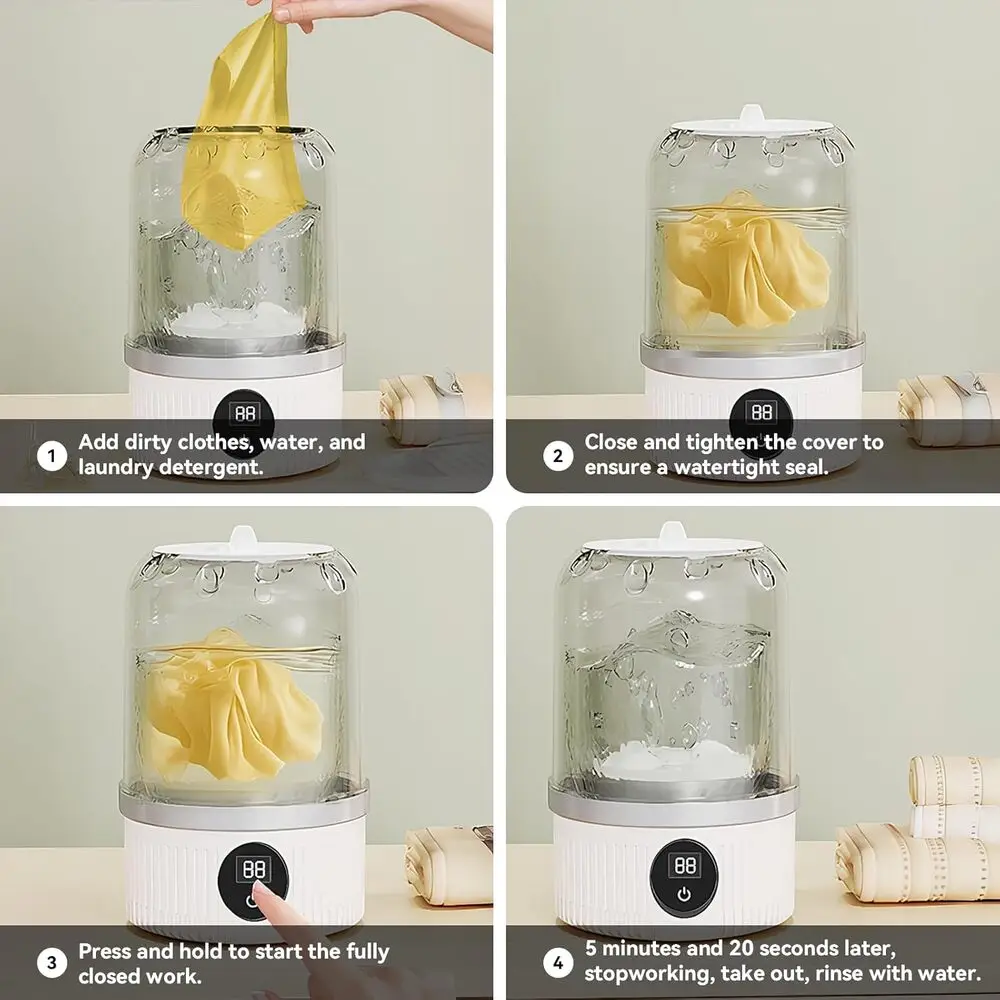 88

1 Add dirty clothes, water, and laundry detergent.

88

2 Close and tighten the cover to ensure a watertight seal.

88

3 Press and hold to start the fully closed work.

88

4 5 minutes and 20 seconds later, stopworking, take out, rinse with water.