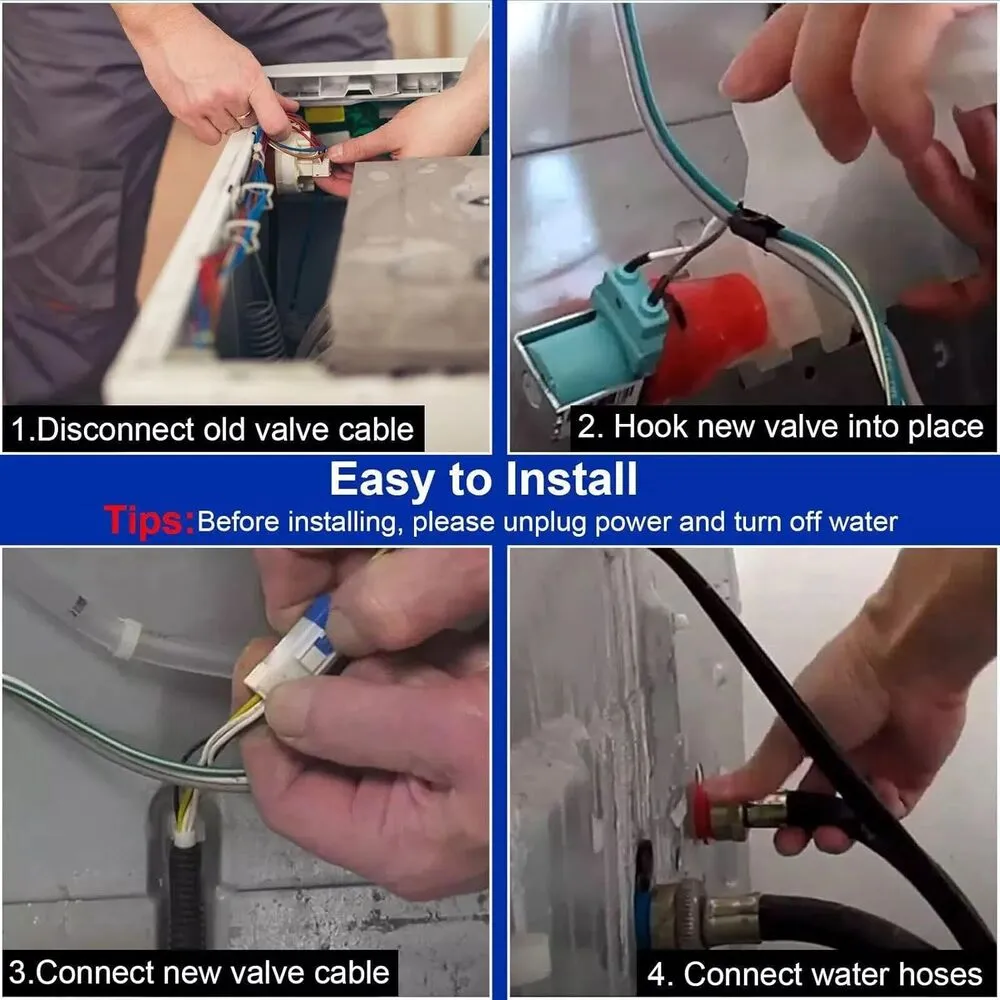 1.Disconnect old valve cable

2. Hook new valve into place

Easy to Install

Tips:Before installing, please unplug power and turn off water

3.Connect new valve cable

4. Connect water hoses