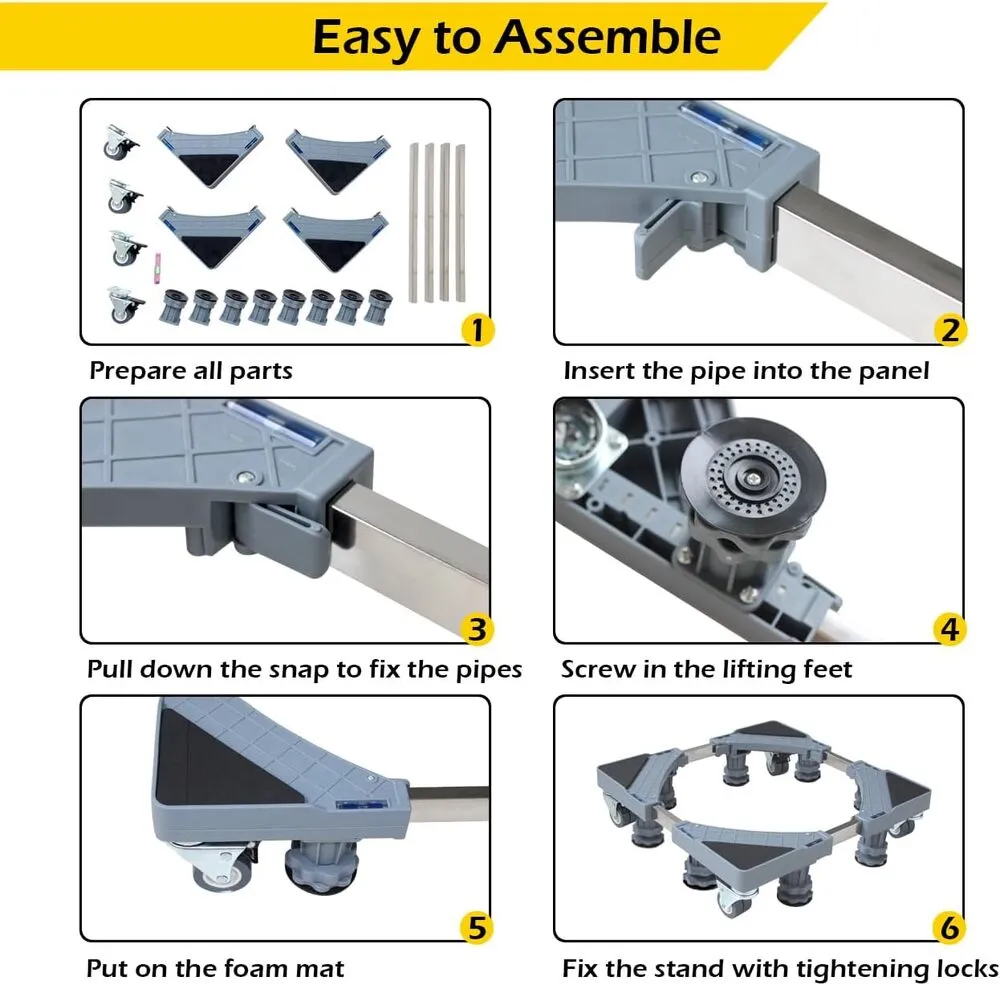 Easy to Assemble

1

Prepare all parts

2

Insert the pipe into the panel

3

Pull down the snap to fix the pipes

4

Screw in the lifting feet

5

Put on the foam mat

6

Fix the stand with tightening locks