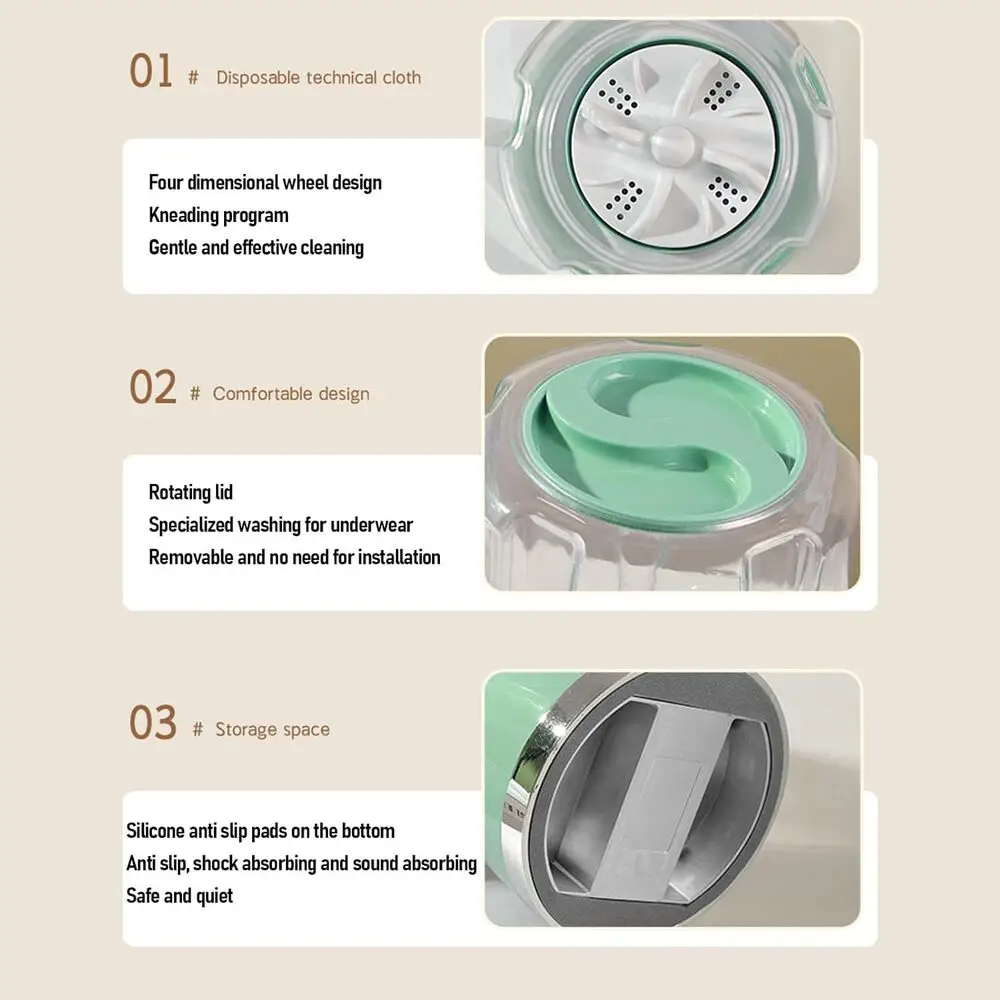 01 # Disposable technical cloth

Four dimensional wheel design
Kneading program
Gentle and effective cleaning

02 # Comfortable design

Rotating lid
Specialized washing for underwear
Removable and no need for installation

03 # Storage space

Silicone anti slip pads on the bottom
Anti slip, shock absorbing and sound absorbing
Safe and quiet