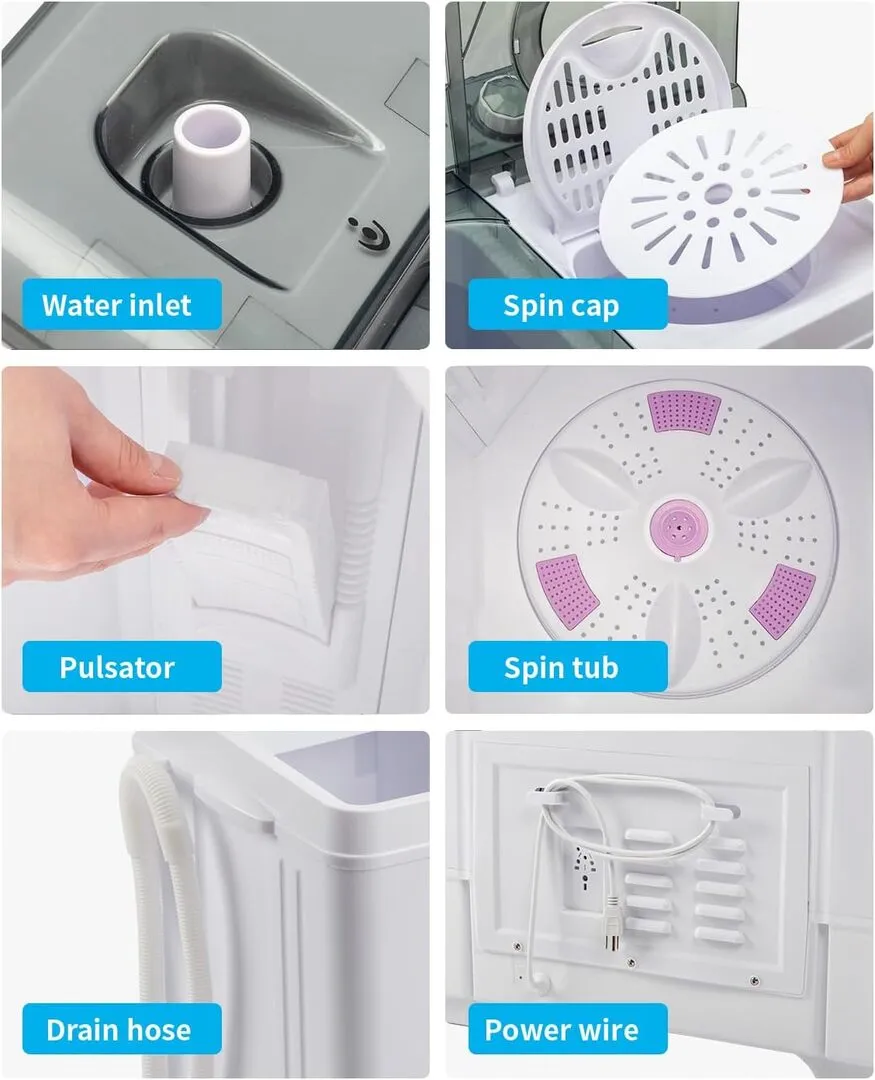 Water inlet

Spin cap

Pulsator

Spin tub

Drain hose

Power wire