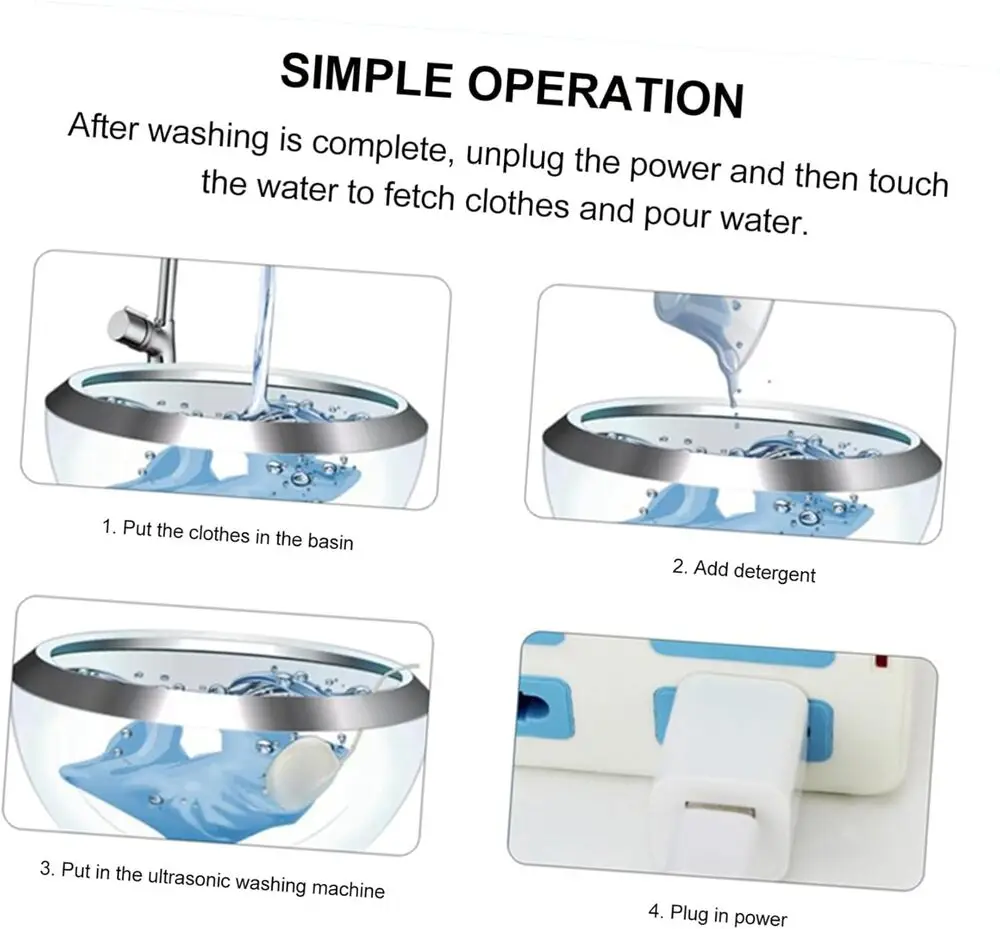 SIMPLE OPERATION

After washing is complete, unplug the power and then touch the water to fetch clothes and pour water.

1. Put the clothes in the basin

2. Add detergent

3. Put in the ultrasonic washing machine

4. Plug in power