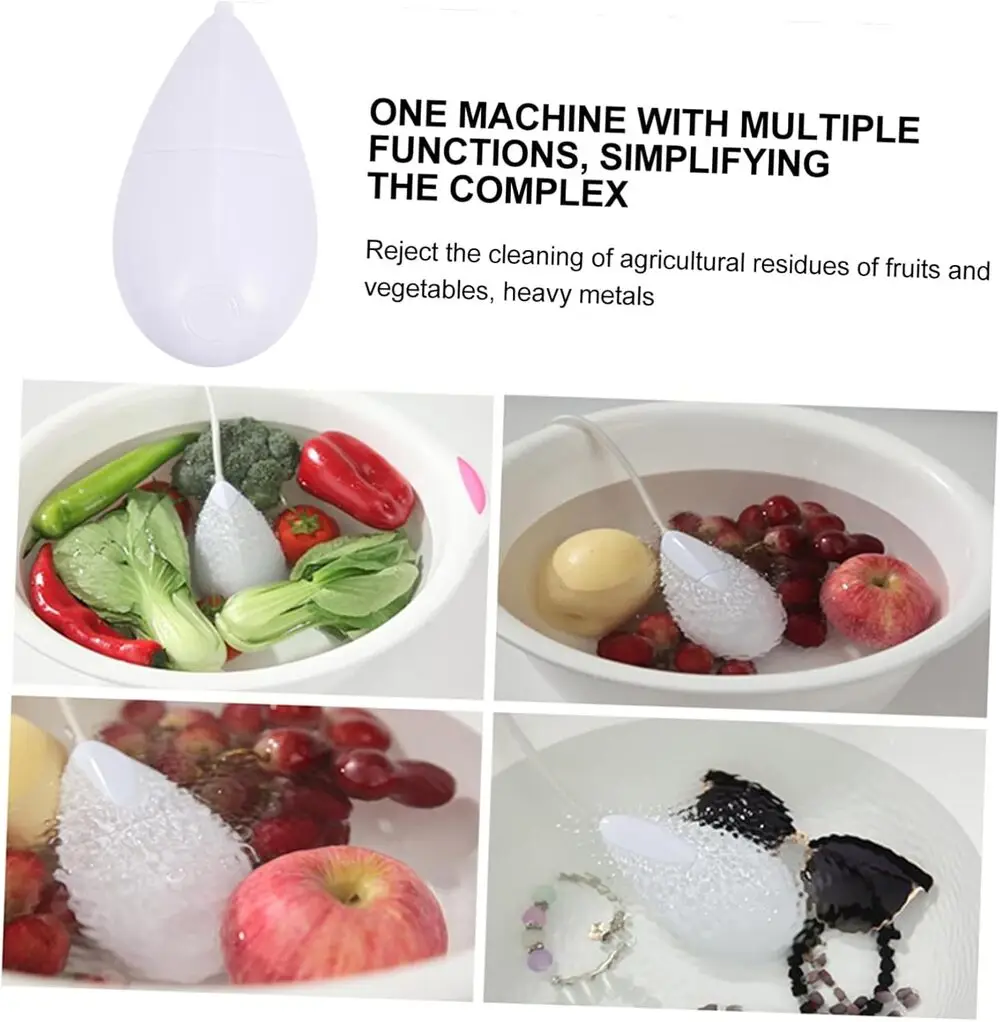 ONE MACHINE WITH MULTIPLE FUNCTIONS, SIMPLIFYING THE COMPLEX

Reject the cleaning of agricultural residues of fruits and vegetables, heavy metals