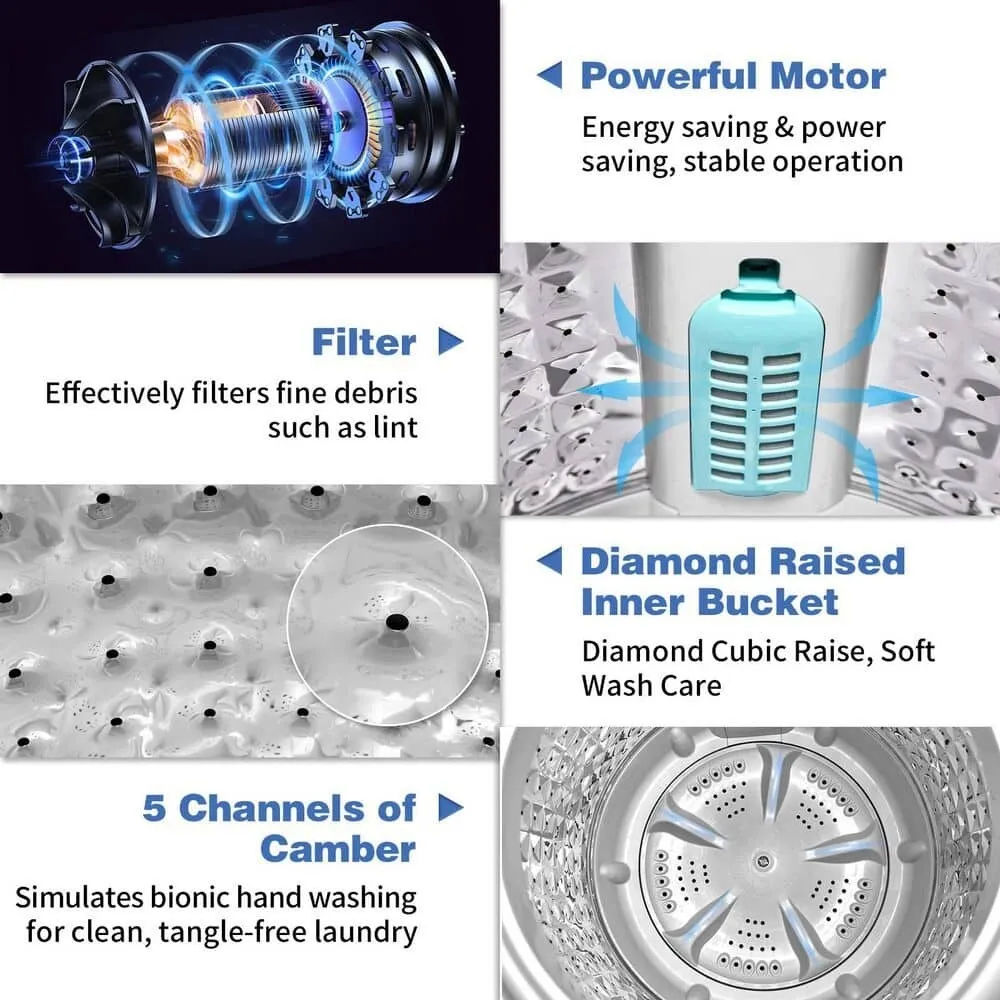 Powerful Motor

Energy saving & power saving, stable operation

Filter

Effectively filters fine debris such as lint

Diamond Raised Inner Bucket

Diamond Cubic Raise, Soft Wash Care

5 Channels of Camber

Simulates bionic hand washing for clean, tangle-free laundry