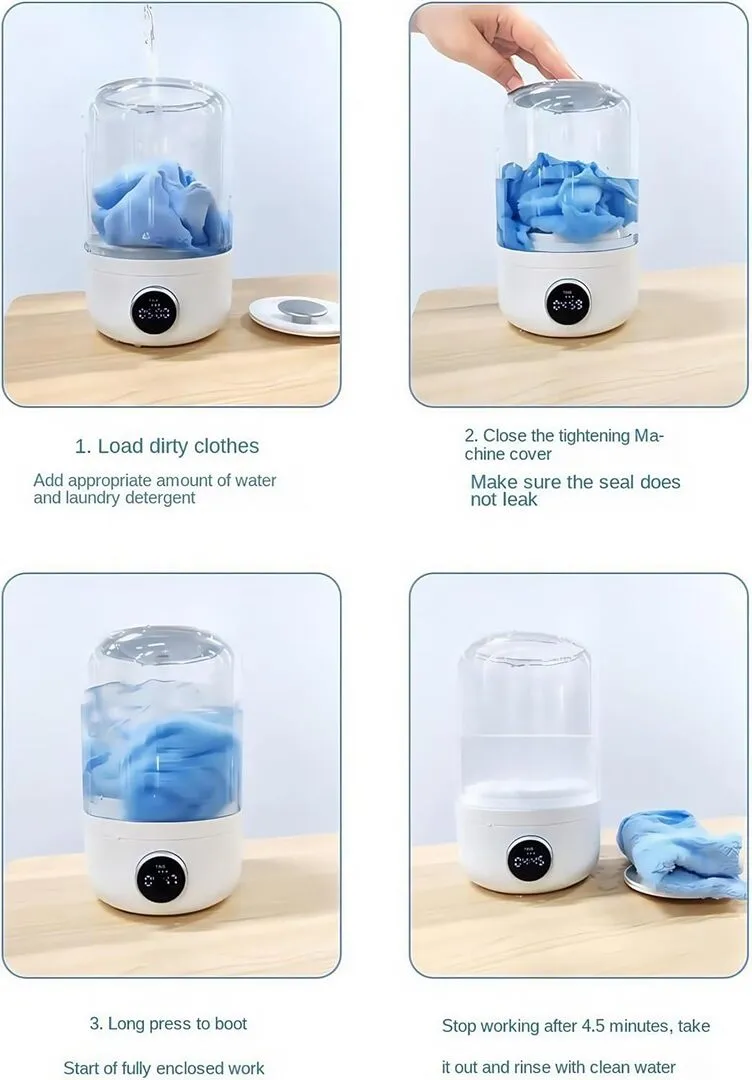 1. Load dirty clothes

Add appropriate amount of water and laundry detergent

2. Close the tightening Machine cover

Make sure the seal does not leak

3. Long press to boot

Start of fully enclosed work

Stop working after 4.5 minutes, take

it out and rinse with clean water