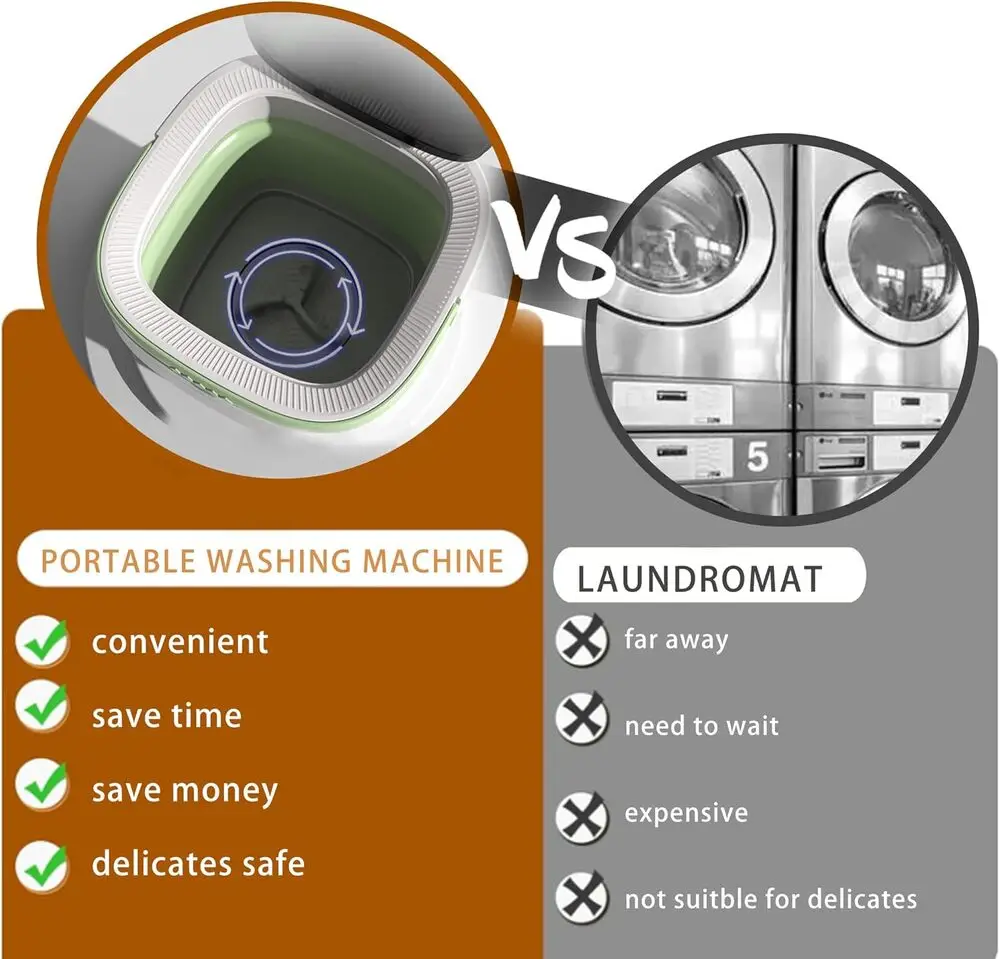 VS

5

PORTABLE WASHING MACHINE

convenient

save time

save money

delicates safe

LAUNDROMAT

far away

need to wait

expensive

not suitble for delicates