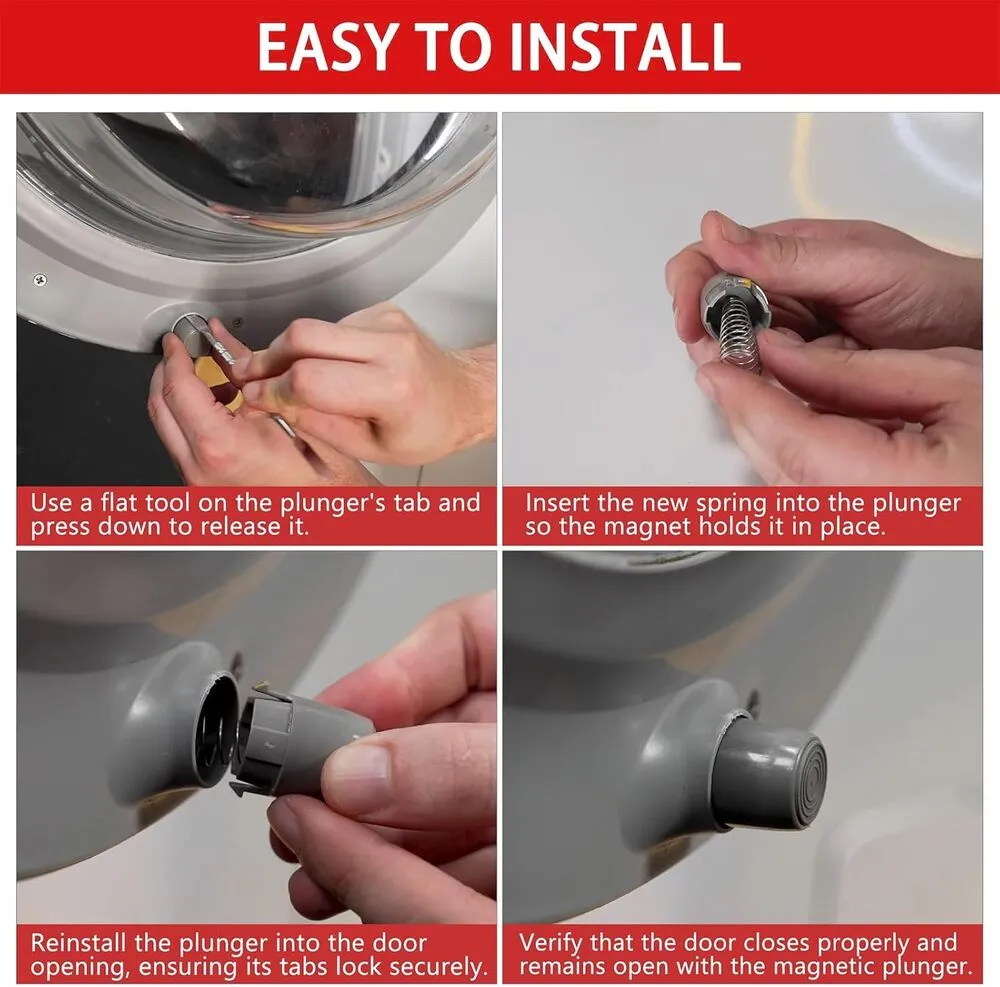 EASY TO INSTALL

Use a flat tool on the plunger's tab and press down to release it.

Insert the new spring into the plunger so the magnet holds it in place.

Reinstall the plunger into the door opening, ensuring its tabs lock securely.

Verify that the door closes properly and remains open with the magnetic plunger.