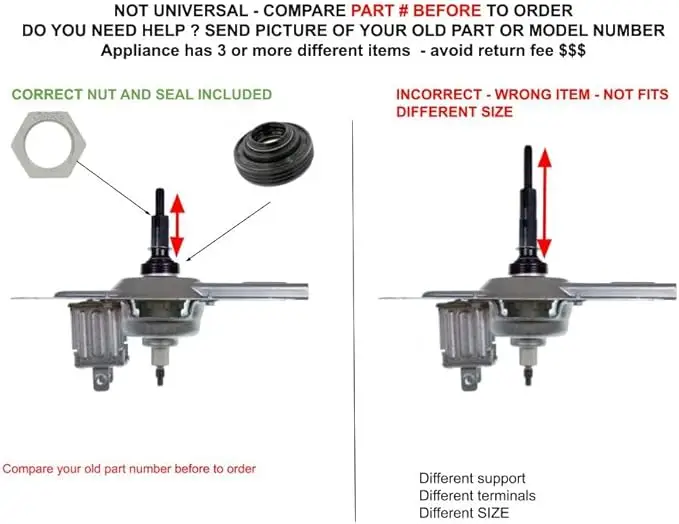 NOT UNIVERSAL - COMPARE PART # BEFORE TO ORDER
DO YOU NEED HELP ? SEND PICTURE OF YOUR OLD PART OR MODEL NUMBER
Appliance has 3 or more different items - avoid return fee $$$

CORRECT NUT AND SEAL INCLUDED

Compare your old part number before to order

INCORRECT - WRONG ITEM - NOT FITS
DIFFERENT SIZE

Different support
Different terminals
Different SIZE