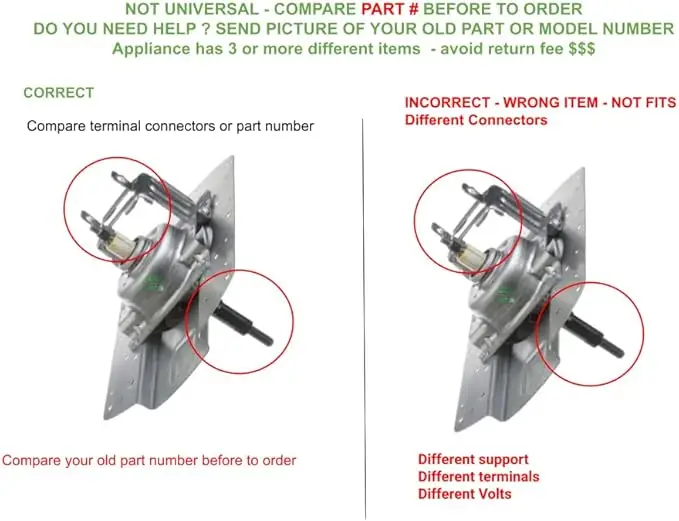 NOT UNIVERSAL - COMPARE PART # BEFORE TO ORDER
DO YOU NEED HELP ? SEND PICTURE OF YOUR OLD PART OR MODEL NUMBER
Appliance has 3 or more different items - avoid return fee $$$

CORRECT

Compare terminal connectors or part number

Compare your old part number before to order

INCORRECT - WRONG ITEM - NOT FITS
Different Connectors

Different support
Different terminals
Different Volts