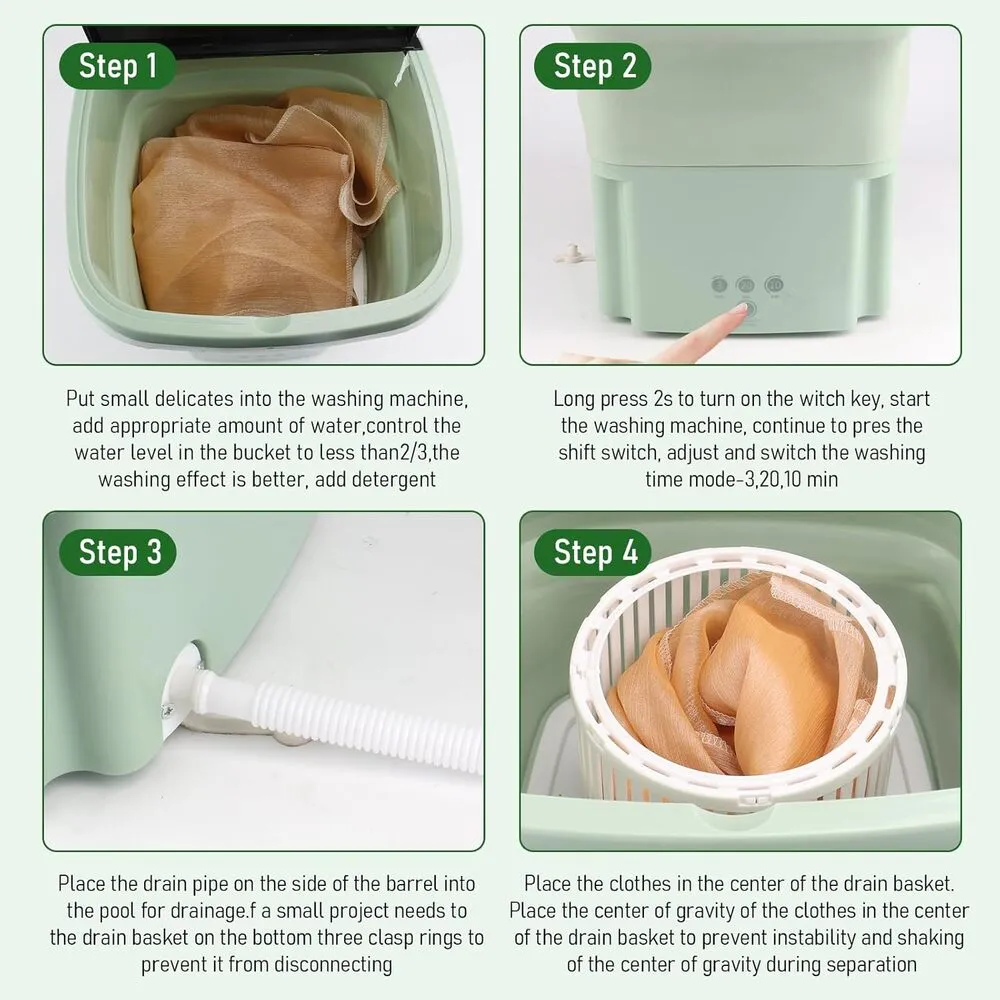 Step 1

Put small delicates into the washing machine, add appropriate amount of water,control the water level in the bucket to less than2/3,the washing effect is better, add detergent

Step 2

Long press 2s to turn on the witch key, start the washing machine, continue to pres the shift switch, adjust and switch the washing time mode-3,20,10 min

Step 3

Place the drain pipe on the side of the barrel into the pool for drainage.f a small project needs to the drain basket on the bottom three clasp rings to prevent it from disconnecting

Step 4

Place the clothes in the center of the drain basket. Place the center of gravity of the clothes in the center of the drain basket to prevent instability and shaking of the center of gravity during separation