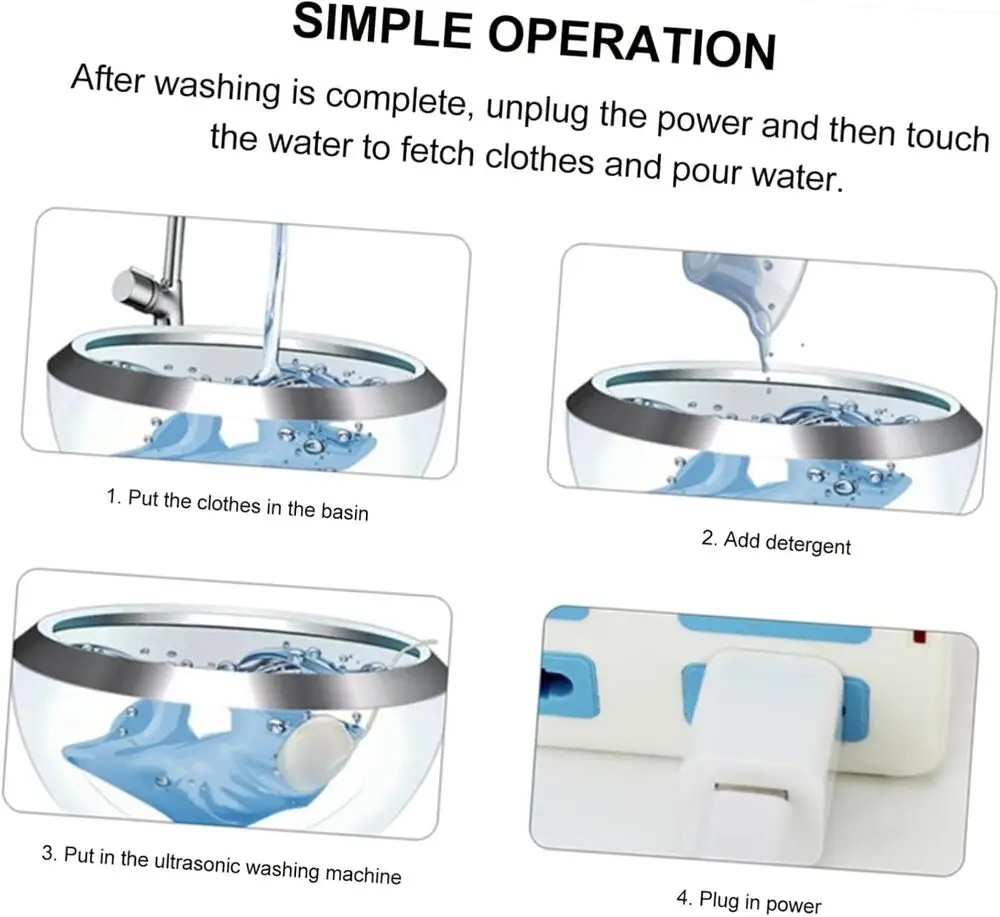 SIMPLE OPERATION

After washing is complete, unplug the power and then touch the water to fetch clothes and pour water.

1. Put the clothes in the basin

2. Add detergent

3. Put in the ultrasonic washing machine

4. Plug in power